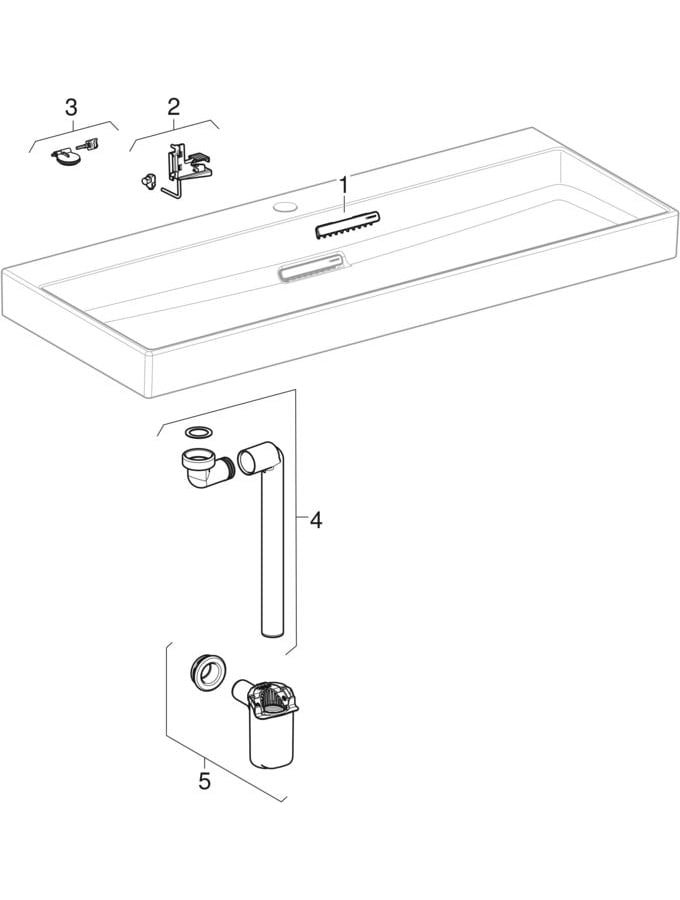 3
2
1
4
5