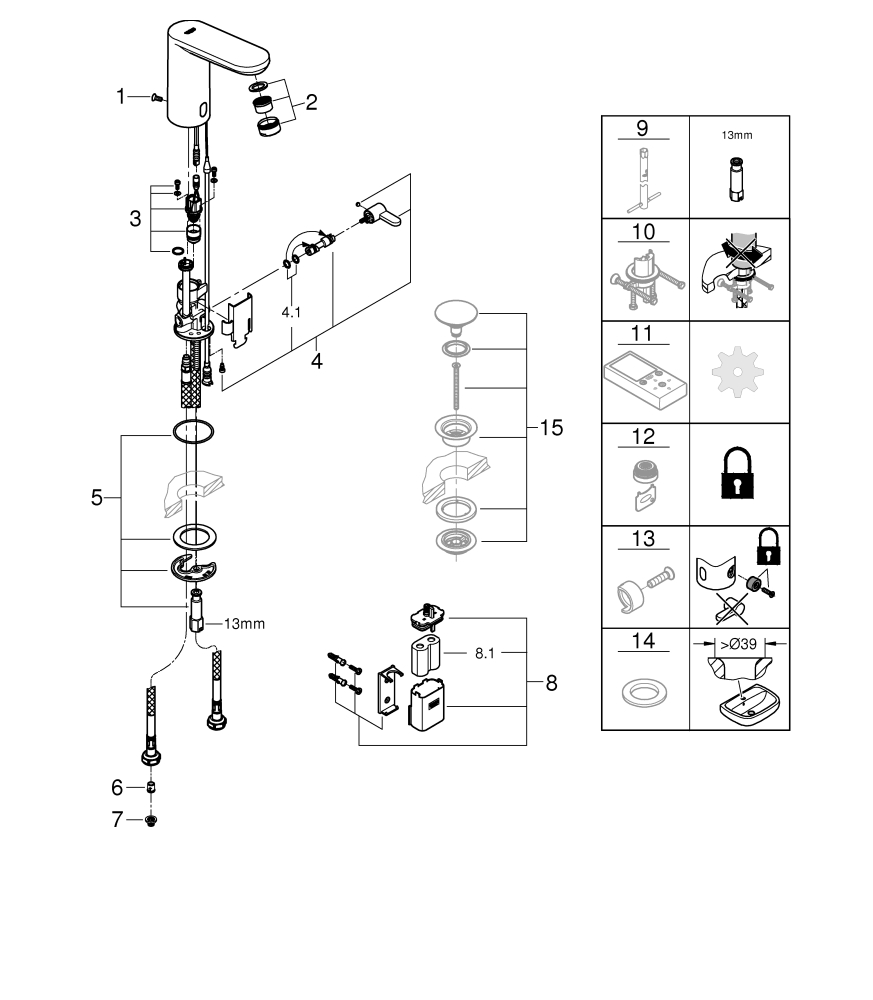 1
2
3
4.1
4
5
13mm
6
7
15
8.1
8

| 9 | 13mm |
|---|---|
| 10 | |
| 11 | |
| 12 | |
| 13 | |
| 14 | >Ø39 |