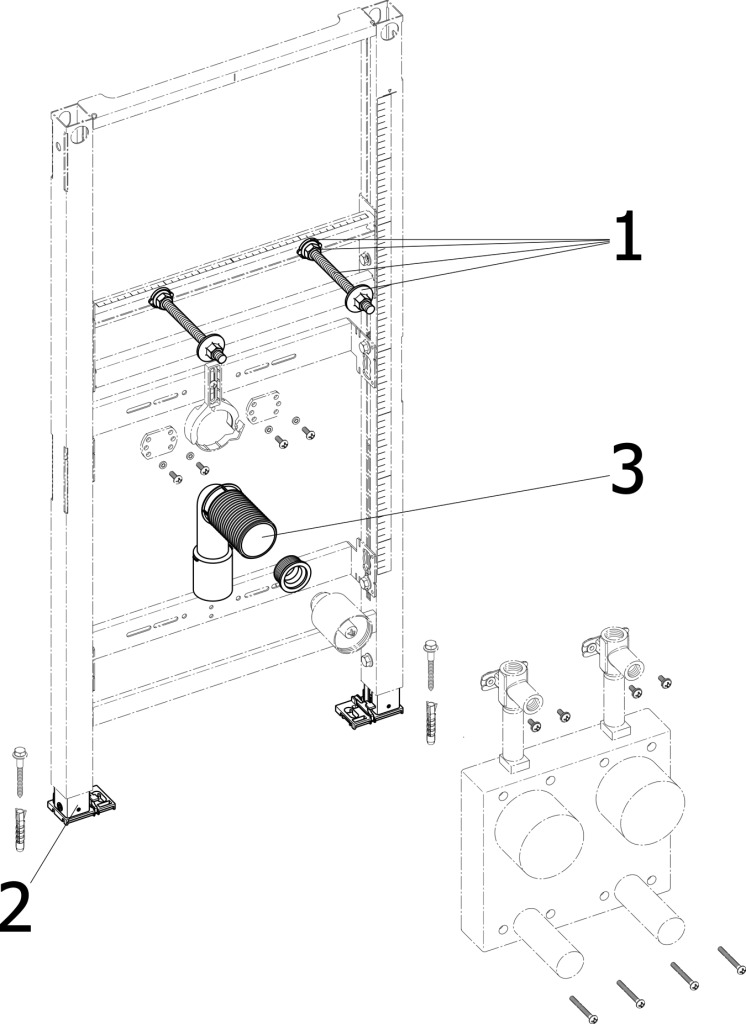 1
3
2