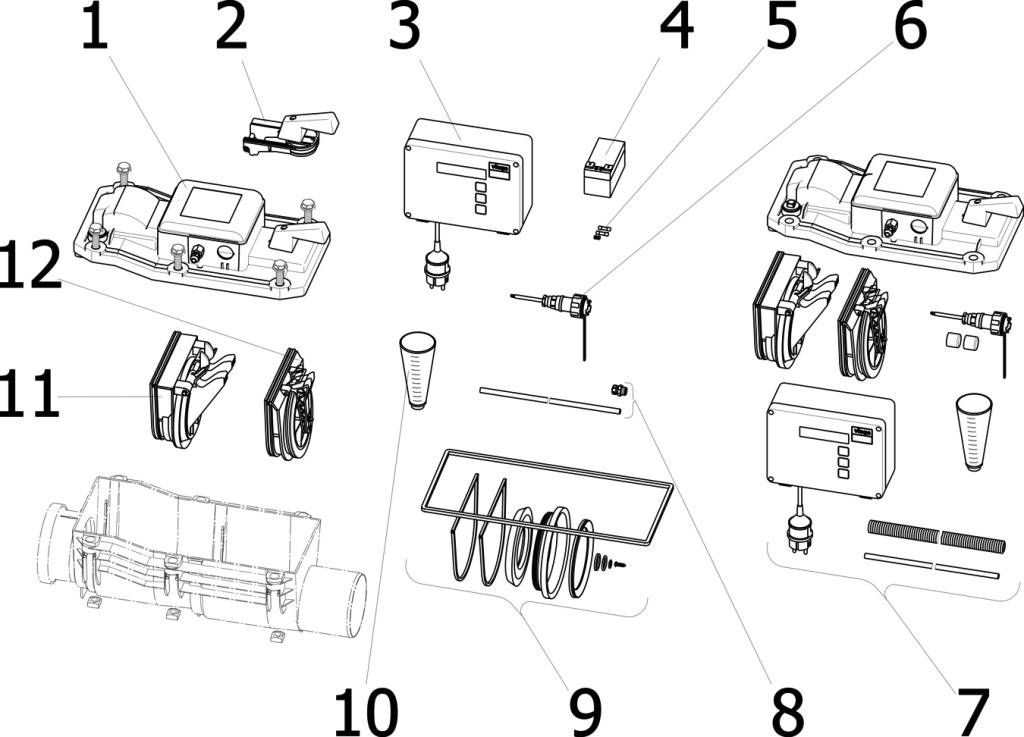 1
2
3
4
5
6
12
11
10
9
8
7