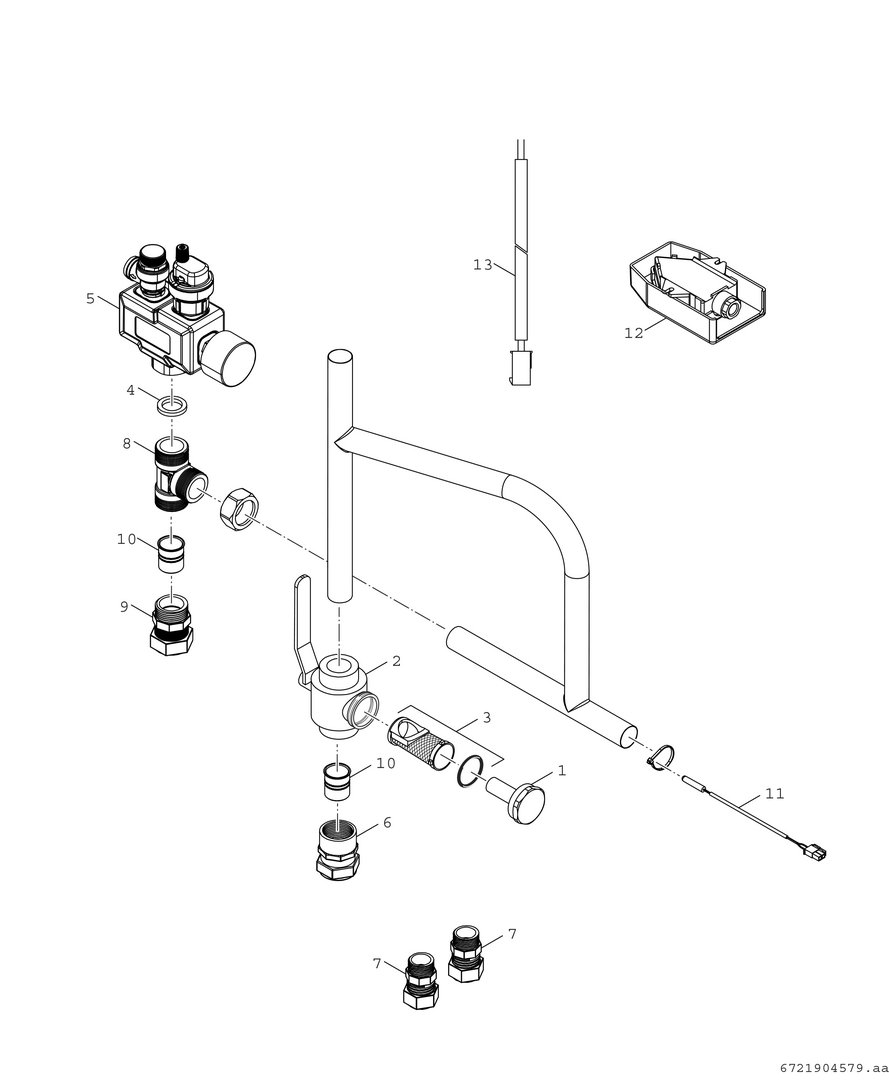 13
12
5
4
8
10
9
2
3
10
1
11
6
7
7
6721904579.aa