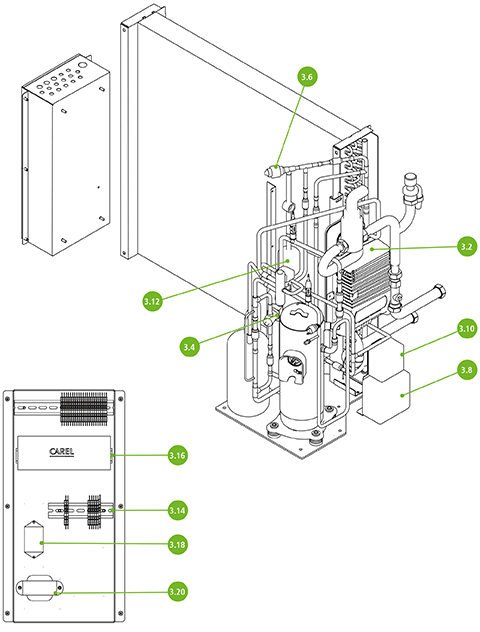 3.6
3.2
3.12
3.4
3.10
3.8
CAREL
3.16
3.14
3.18
3.20