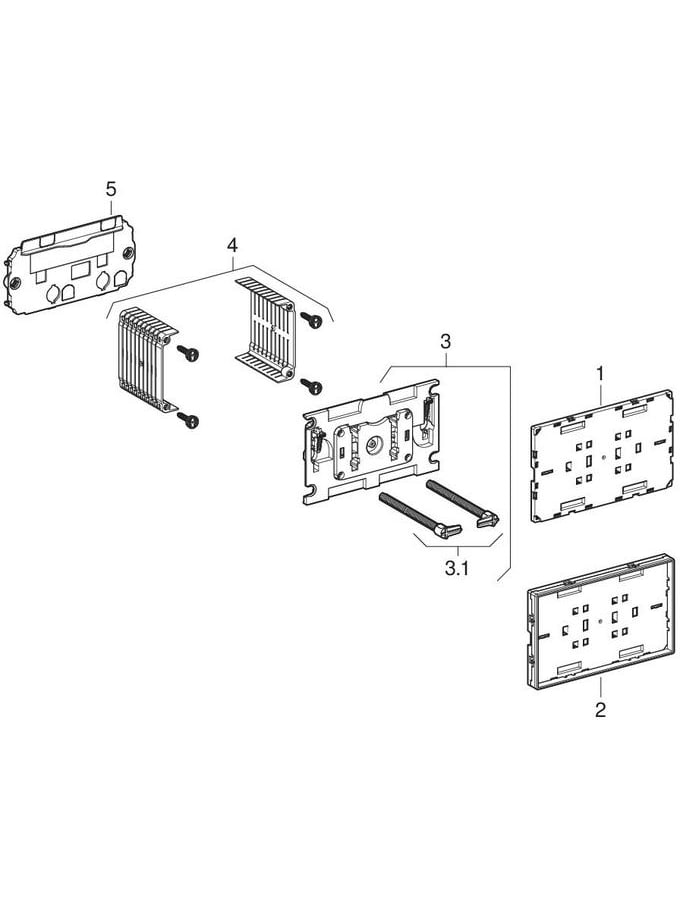 5
4
3
1
3.1
2