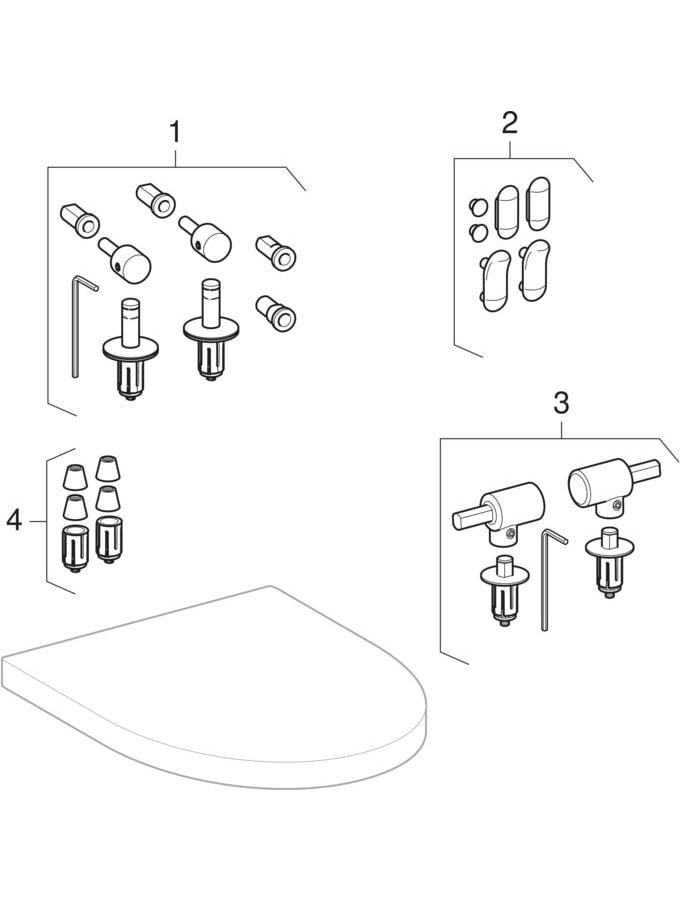 1

2

3

4