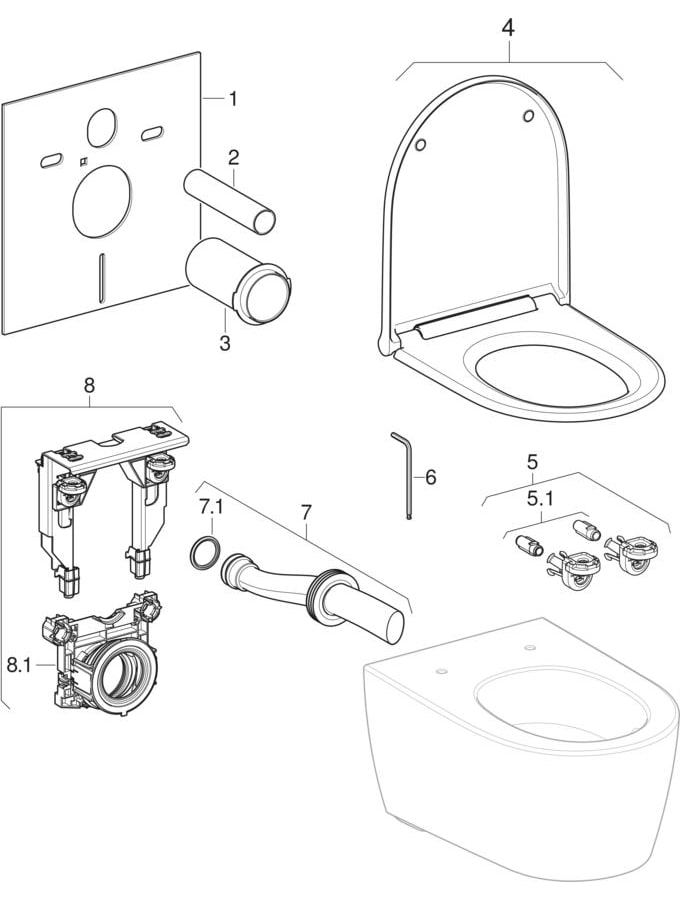 4
1
2
3
8
6
5
5.1
7.1
7
8.1