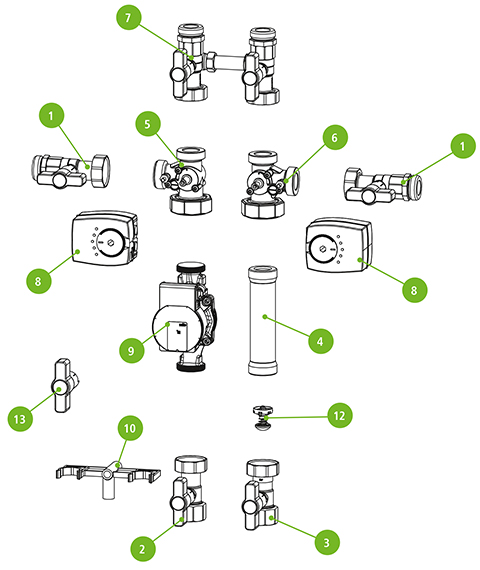 7
1
5
6
1
8
8
9
4
13
12
10
2
3