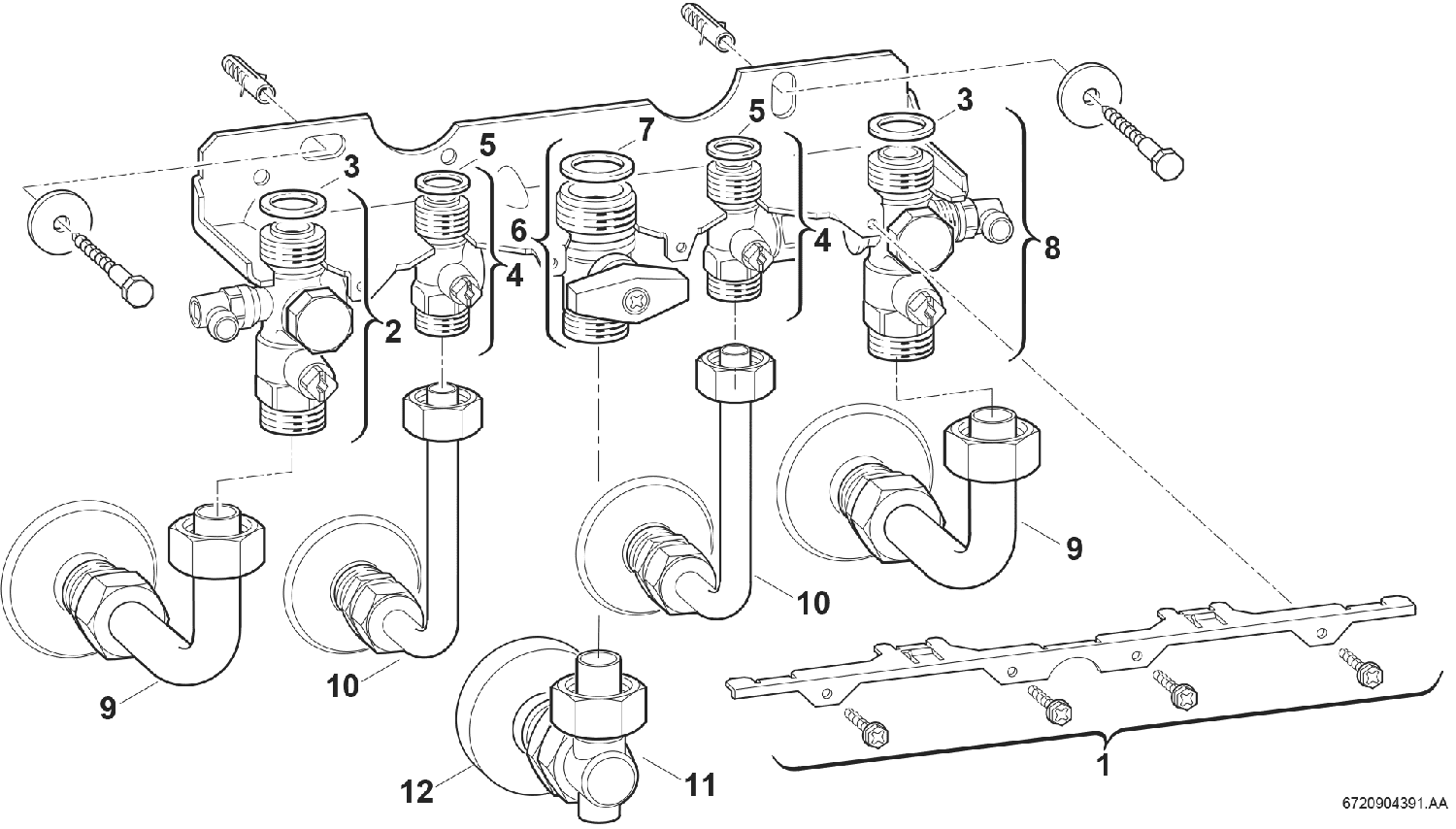 3
5
7
5
3
6
4
4
8
2
9
10
10
9
12
11
1
6720904391.AA