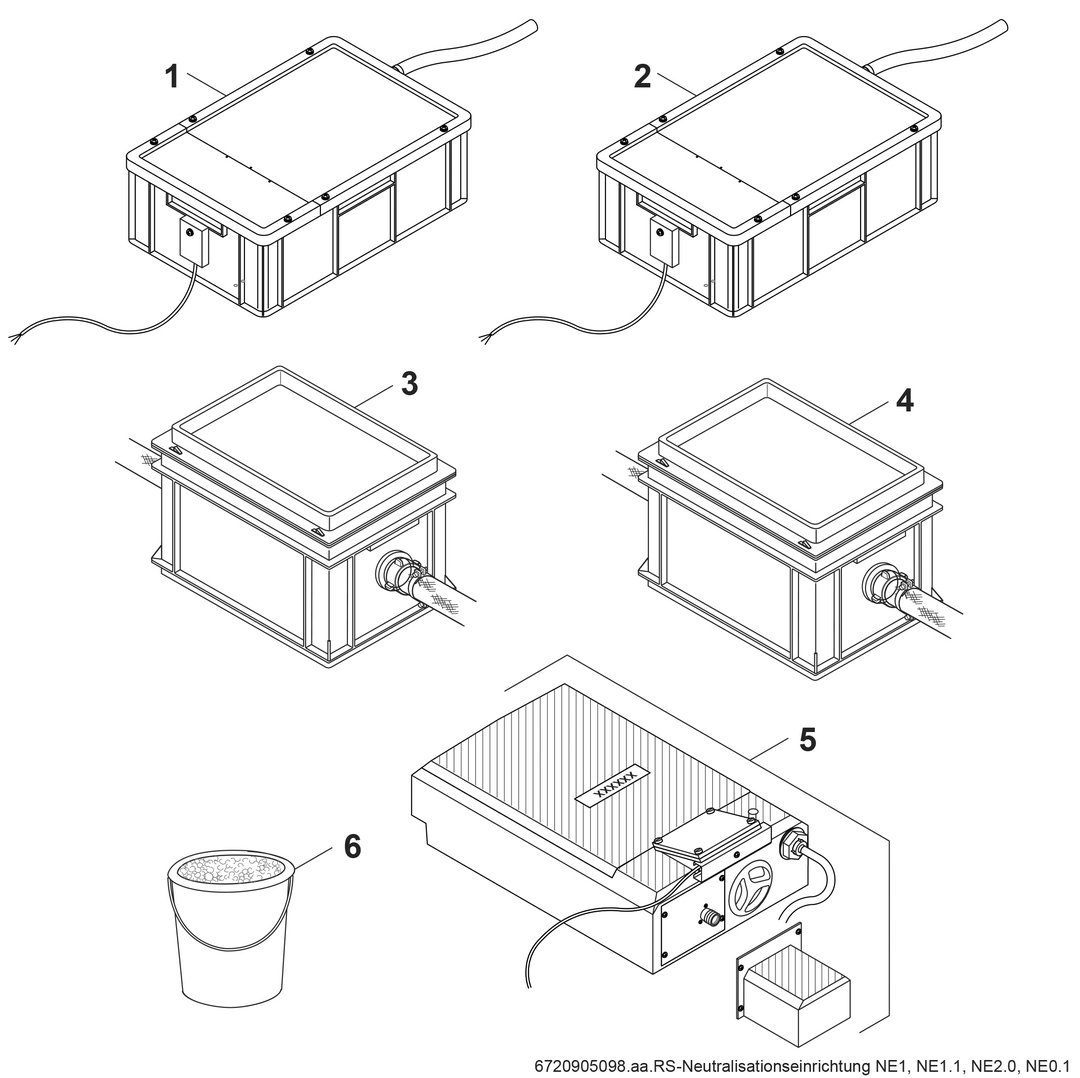 1

2

3

4

5

XXXXXX

6

6720905098.aa.RS-Neutralisationseinrichtung NE1, NE1.1, NE2.0, NE0.1