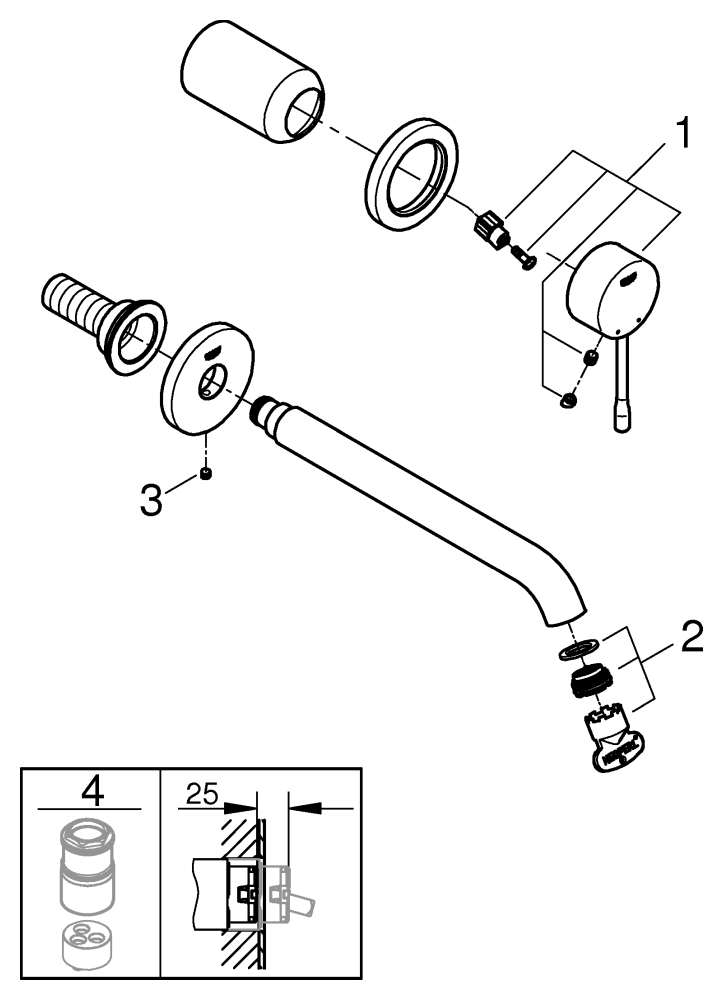 1

3

2

4

25