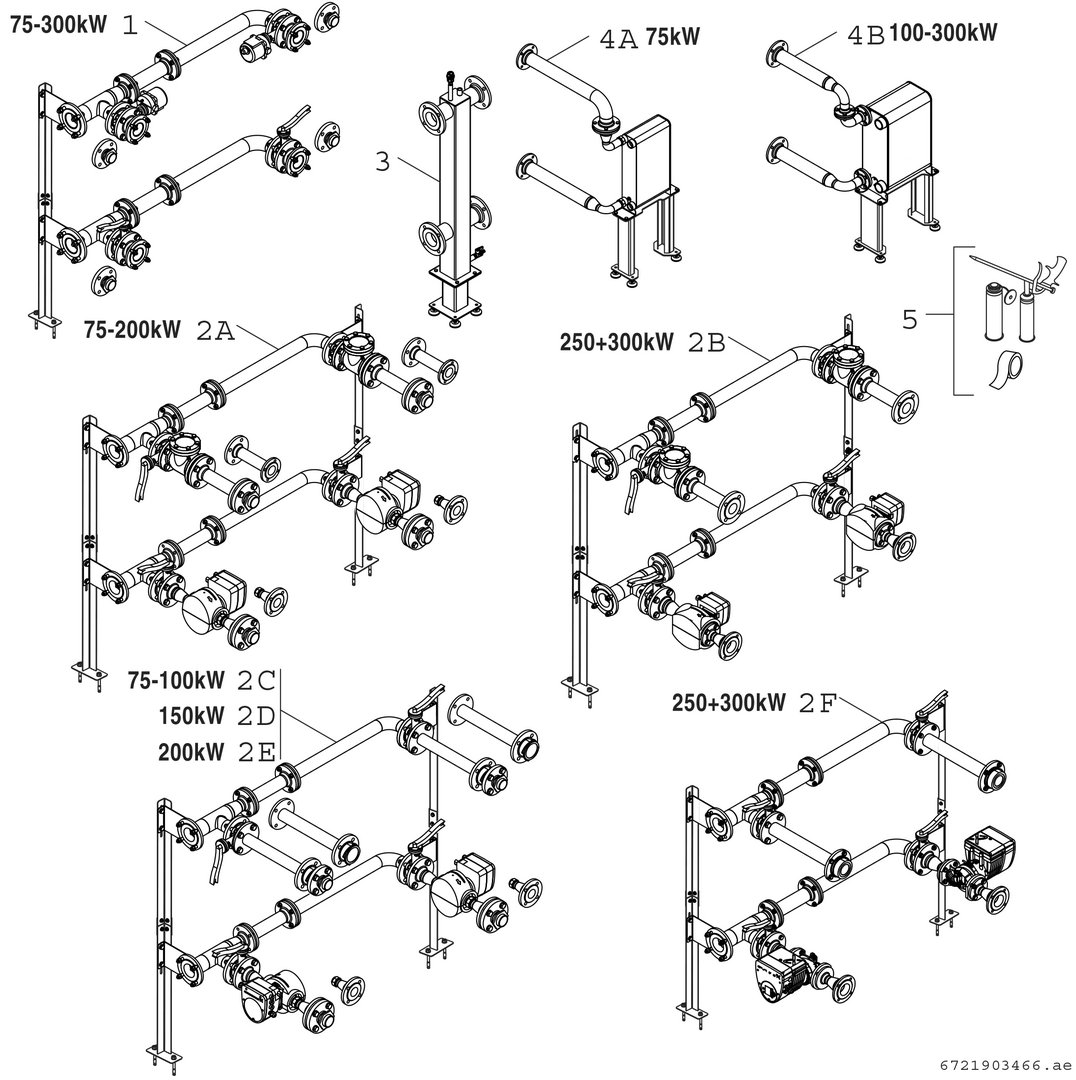 75-300kW 1

4A 75kW

4B 100-300kW

3

5

75-200kW 2A

250+300kW 2B

75-100kW 2C
150kW 2D
200kW 2E

250+300kW 2F

6721903466.ae