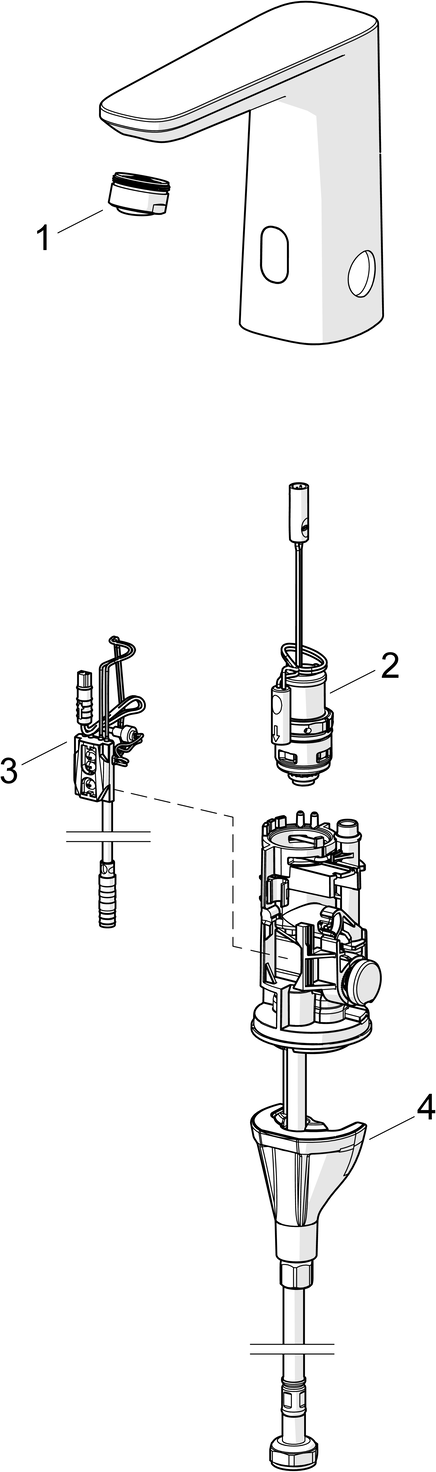 1
2
3
4