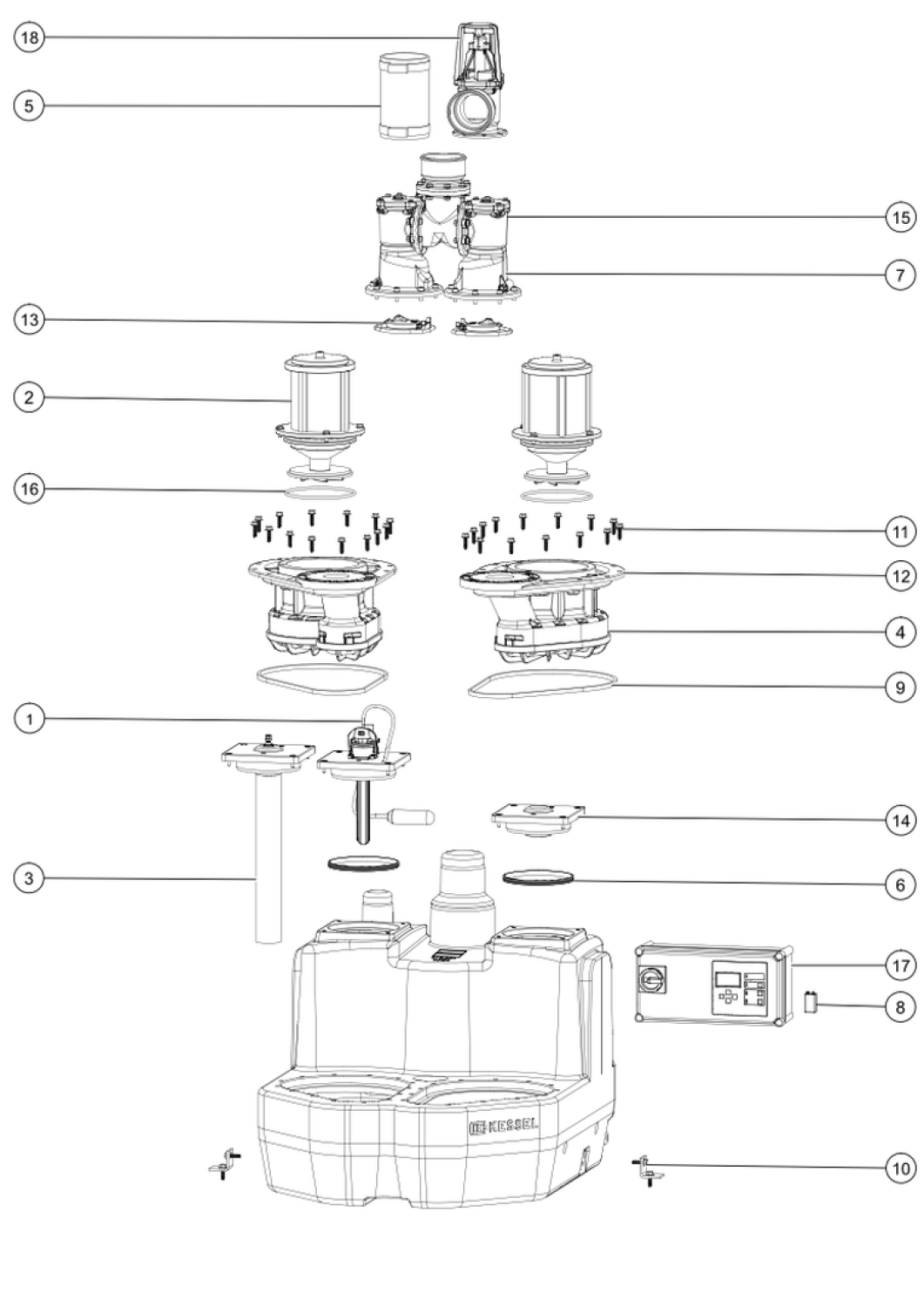 18
5
15
7
13
2
16
11
12
4
9
1
14
3
6
17
8
KESSEL
10