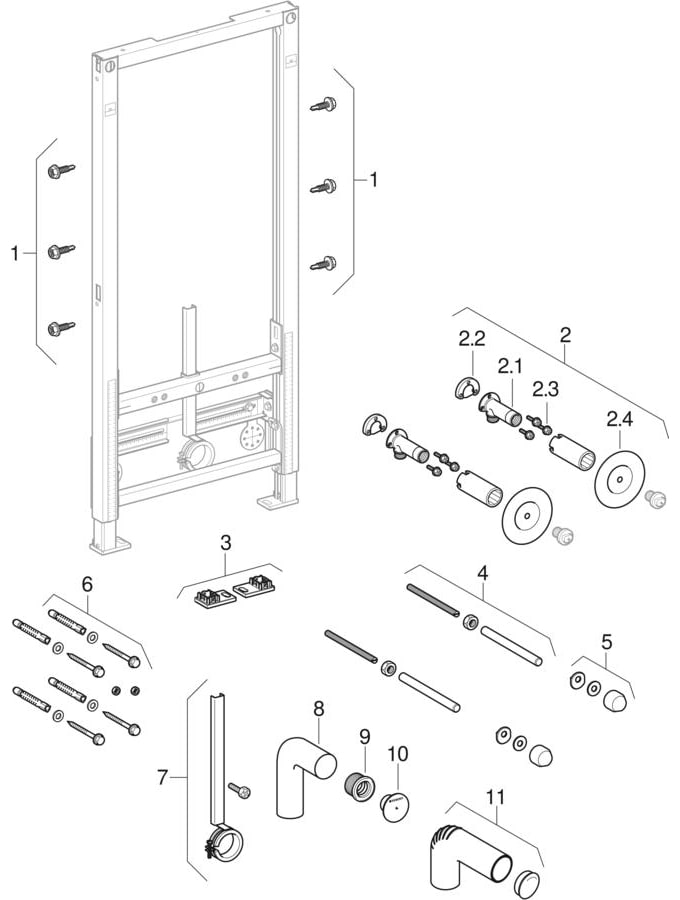 1
1
2
2.2
2.1
2.3
2.4
3
4
5
6
7
8
9
10
11