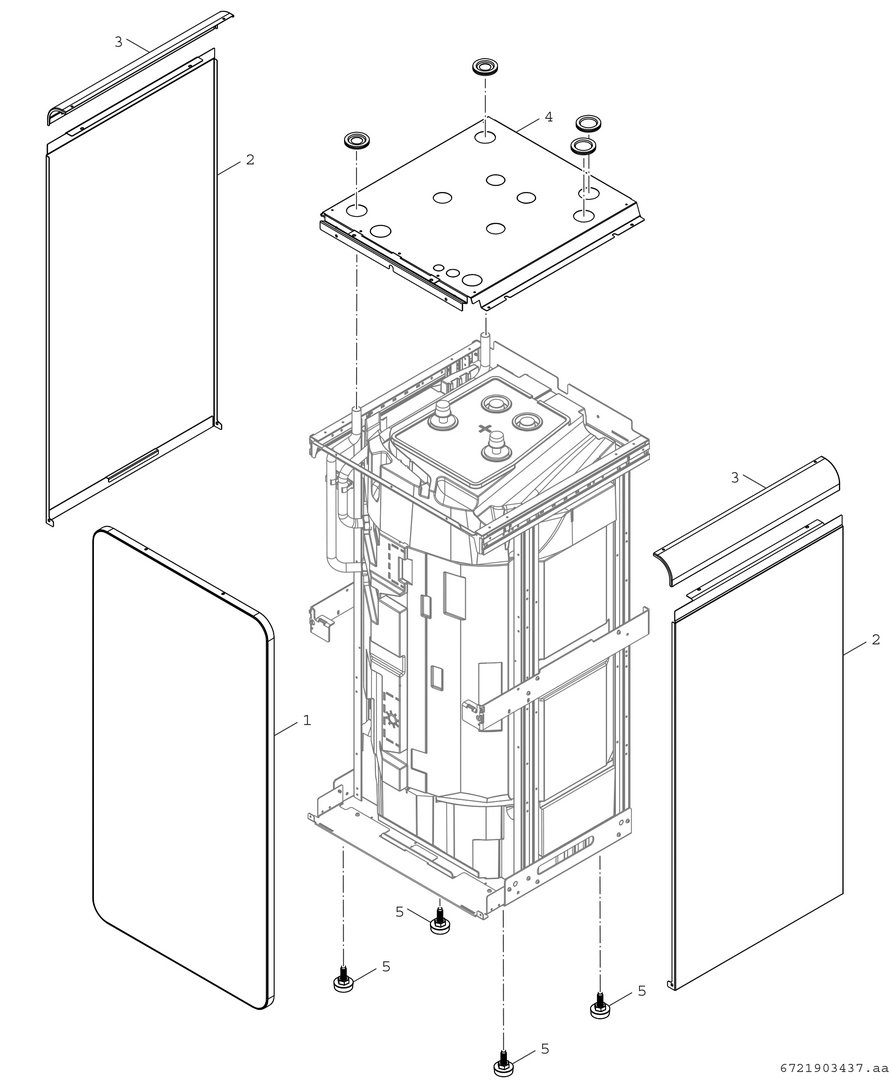 3
2
4
3
2
1
5
5
5
5
6721903437.aa