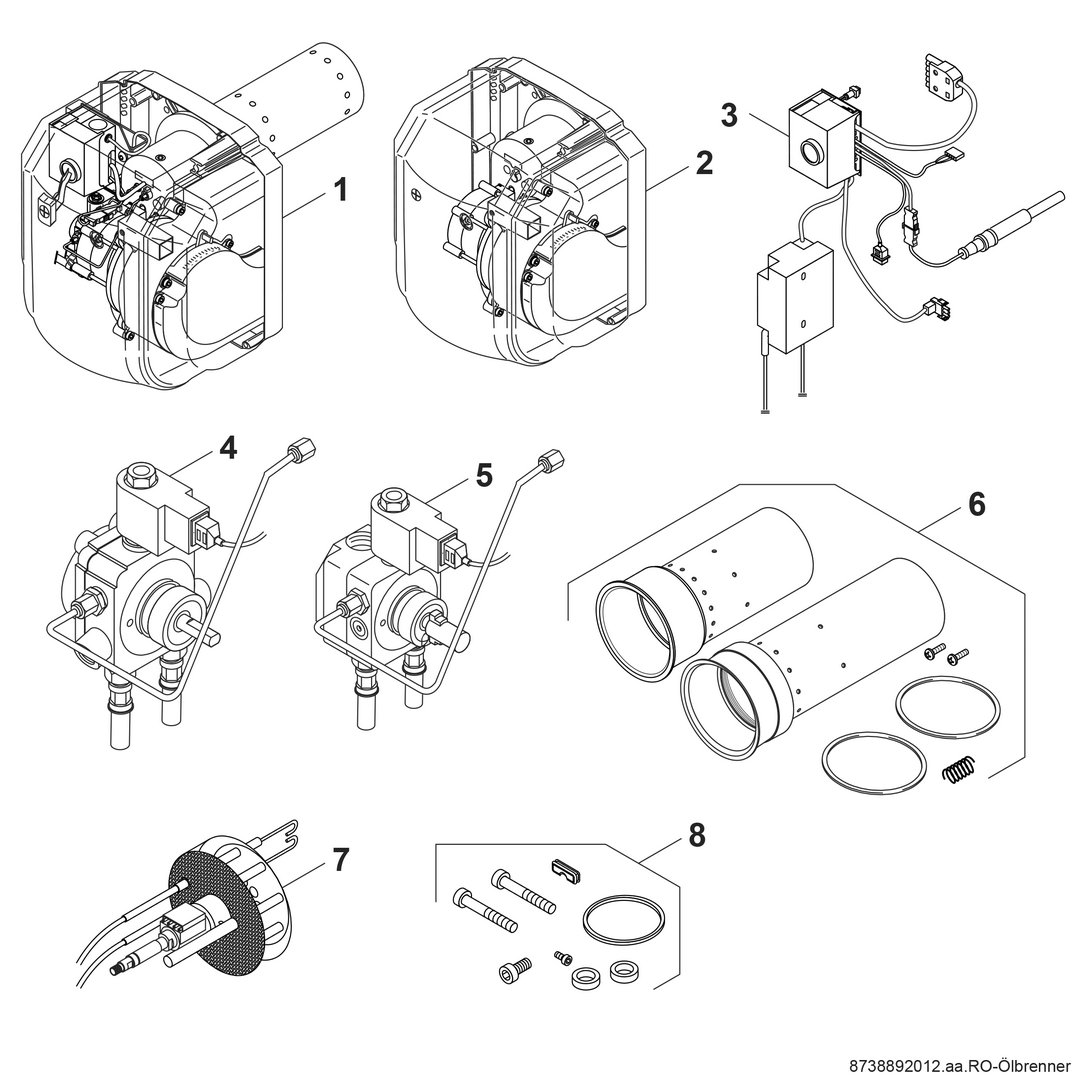 1
2
3
4
5
6
7
8
8738892012.aa.RO-Ölbrenner