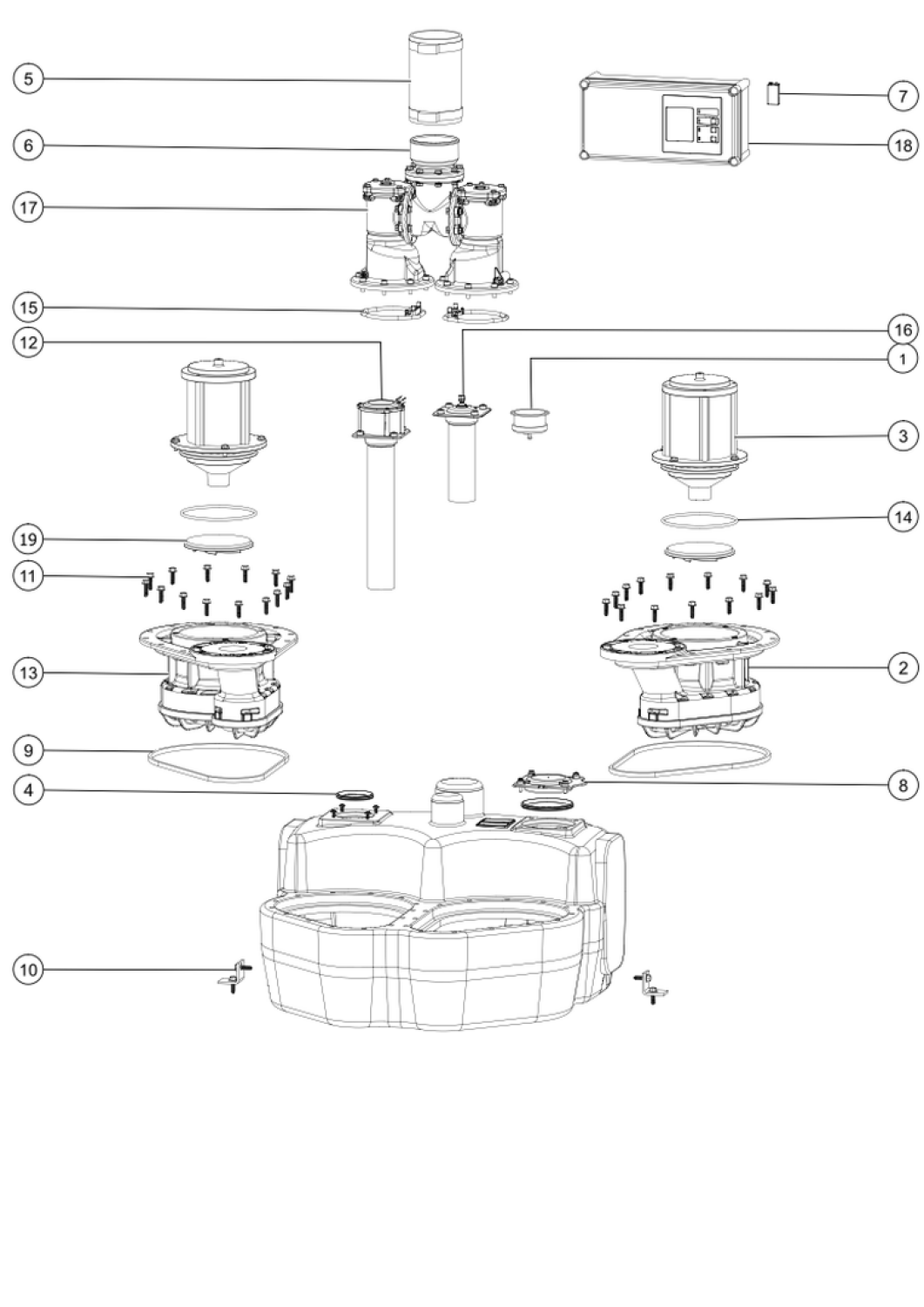 5
6
17
15
12
19
11
13
9
4
10
7
18
16
1
3
14
2
8