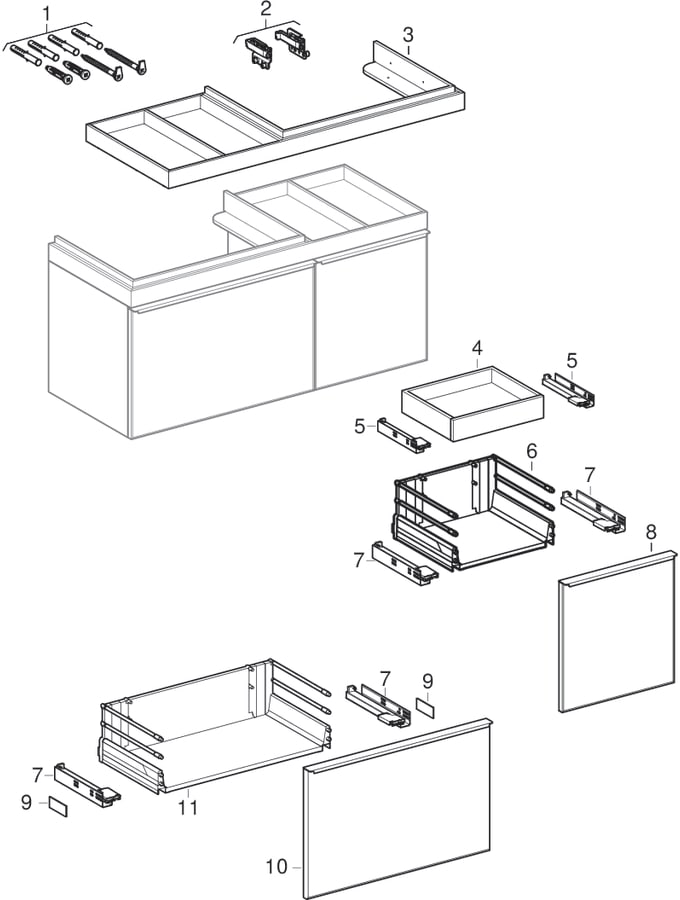 1
2
3
4
5
5
6
7
7
8
7
9
7
9
11
10