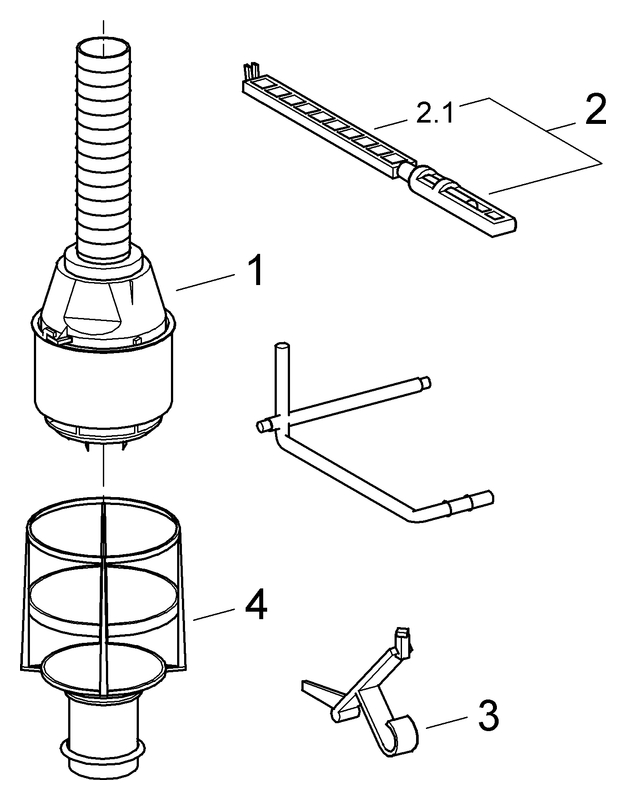 2.1
2
1
4
3