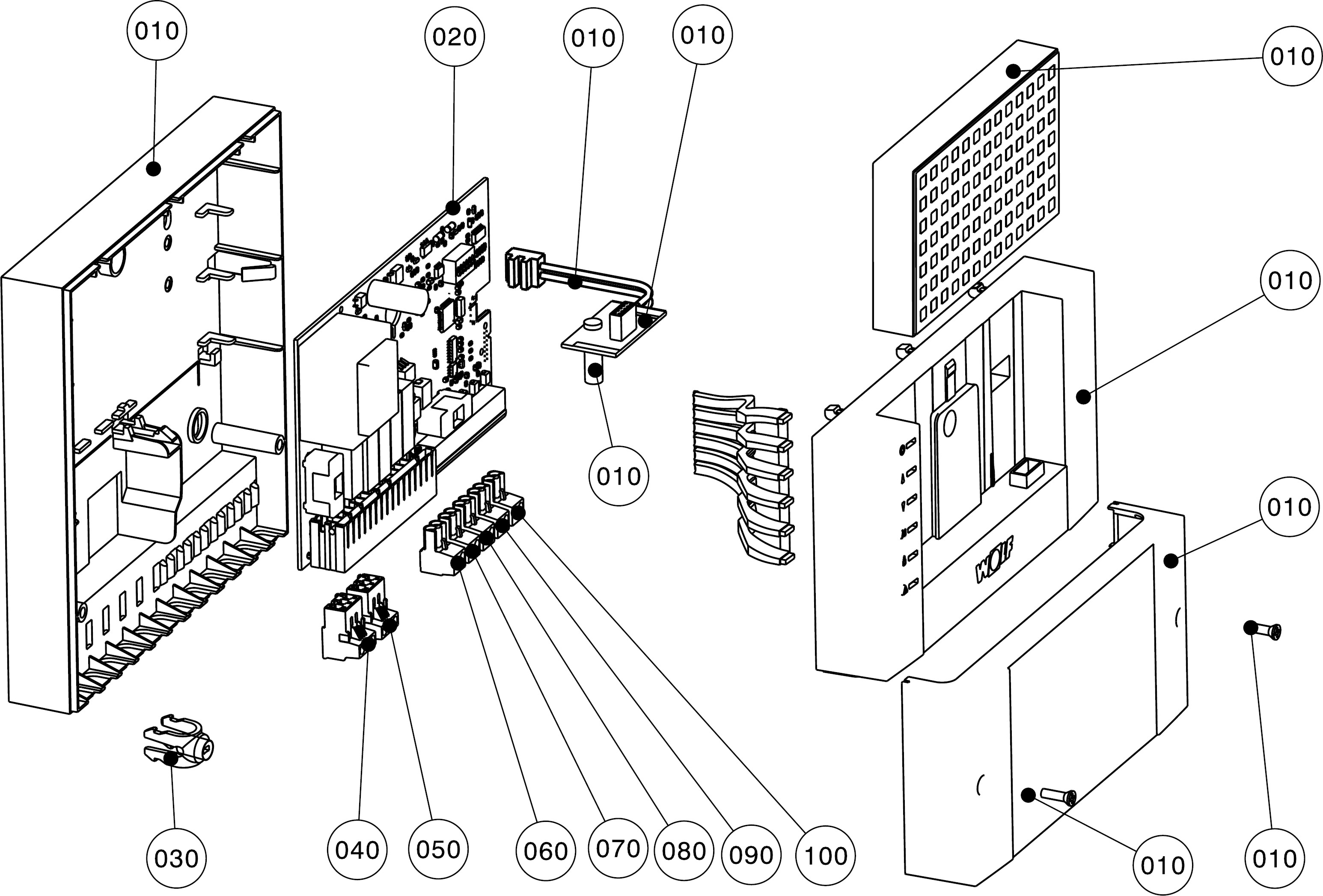 010
020
010
010
010
010
010
010
WOLF
030
040
050
060
070
080
090
100
010
010