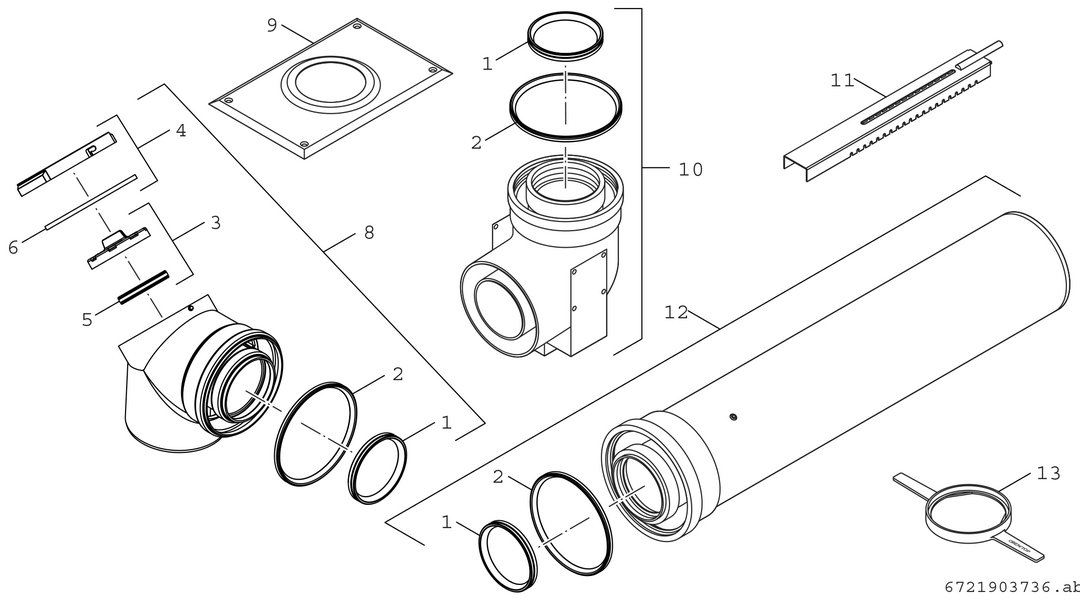 9
1
2
10
11
4
6
3
8
5
12
2
1
2
1
13
6721903736.ab