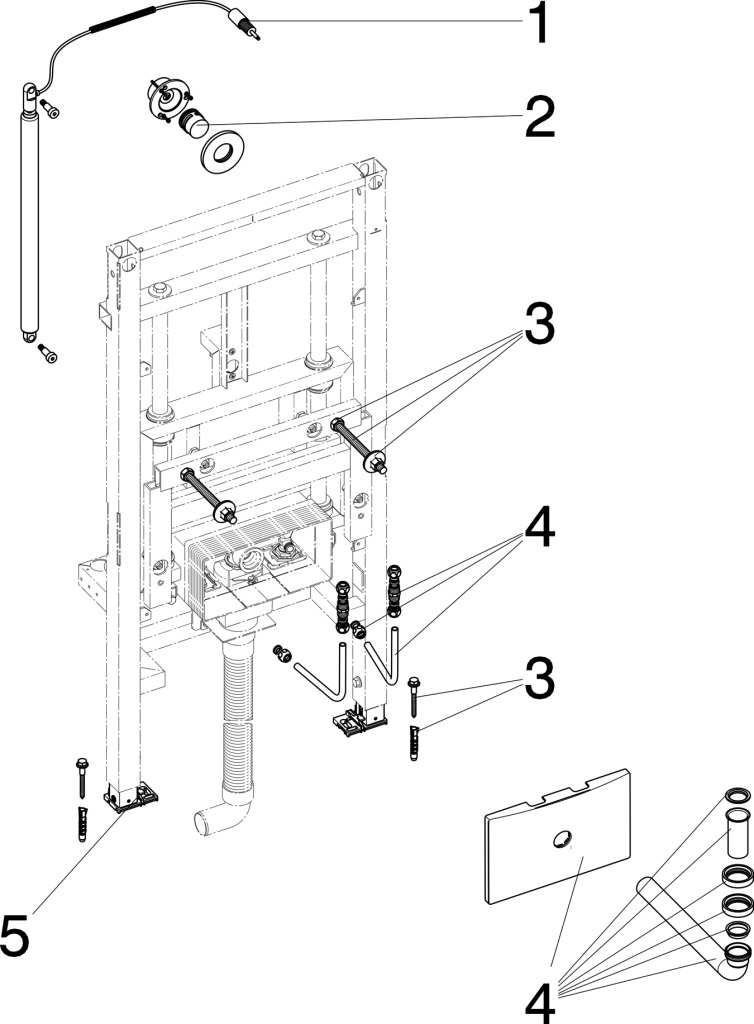 1
2
3
4
3
5
4