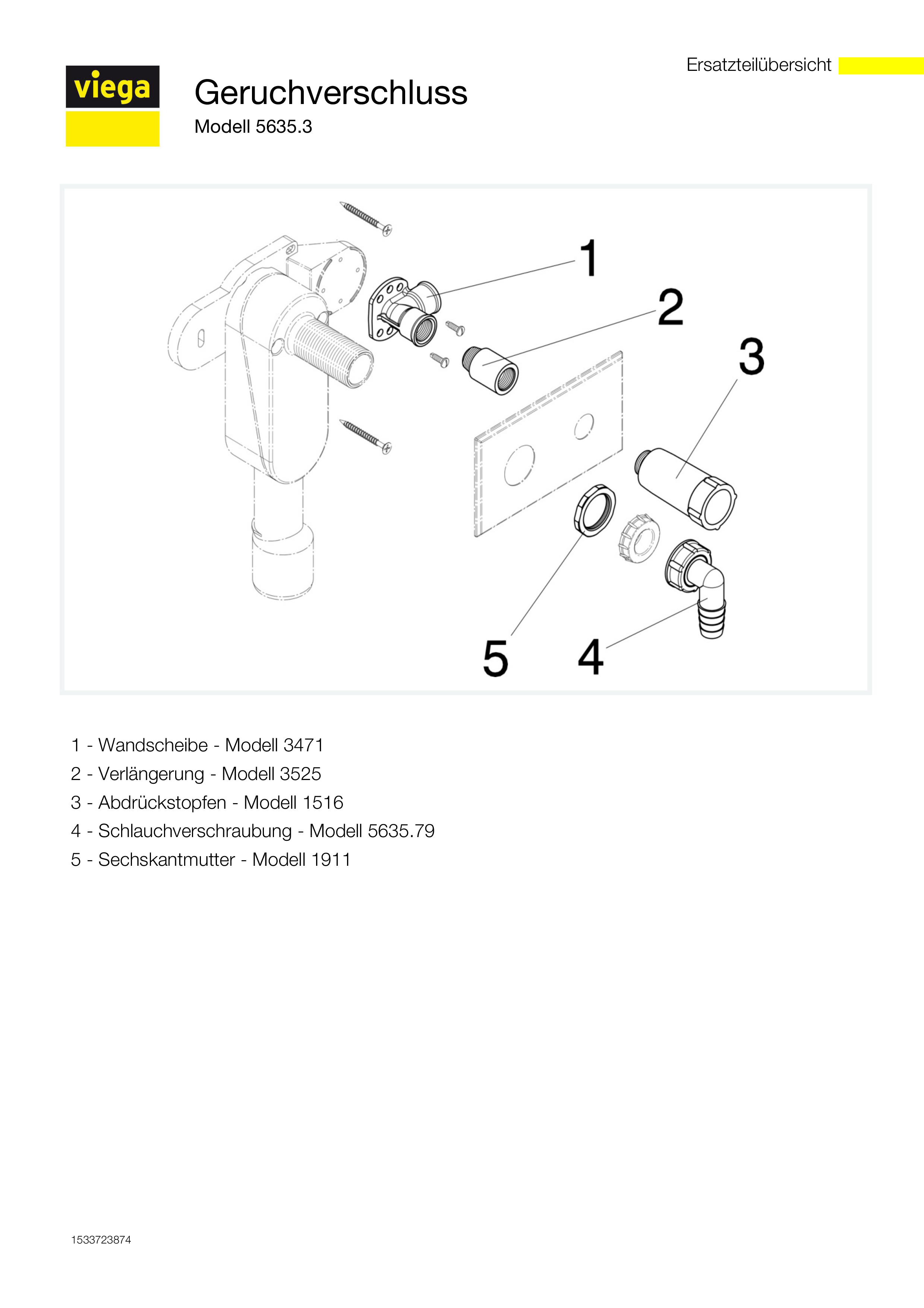 Ersatzteilübersicht

viega

Geruchverschluss

Modell 5635.3

1

2

3

5

4

1 - Wandscheibe - Modell 3471
2 - Verlängerung - Modell 3525
3 - Abdrückstopfen - Modell 1516
4 - Schlauchverschraubung - Modell 5635.79
5 - Sechskantmutter - Modell 1911

1533723874