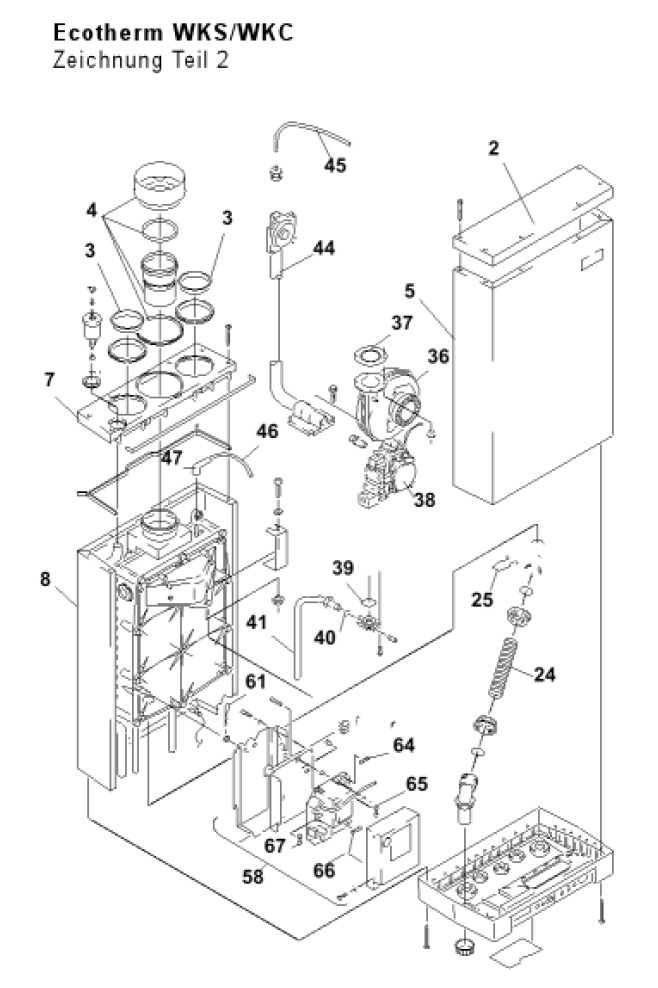 Ecotherm WKS/WKC
Zeichnung Teil 2

45
2
4
3
3
44
5
37
36
7
46
47
38
8
39
25
41
40
24
61
64
65
67
66
58