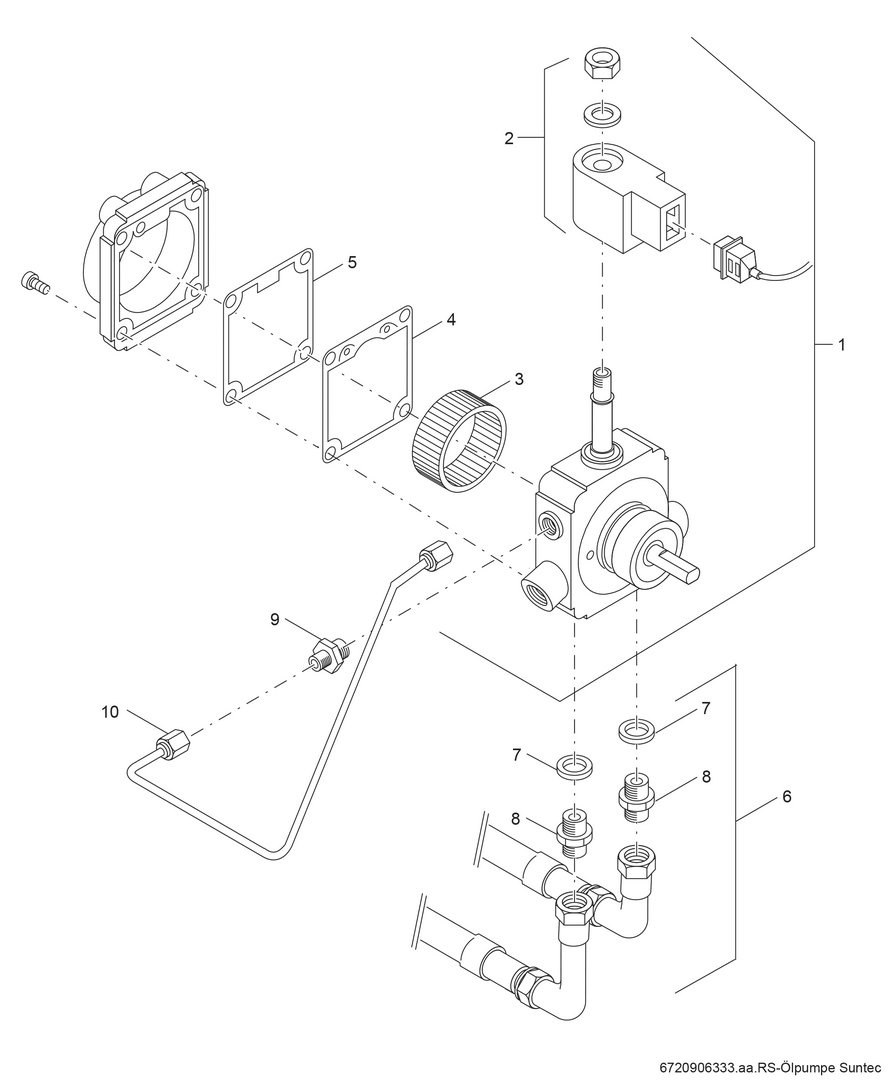 2
5
4
3
1
9
10
7
7
8
8
6
6720906333.aa.RS-Ölpumpe Suntec