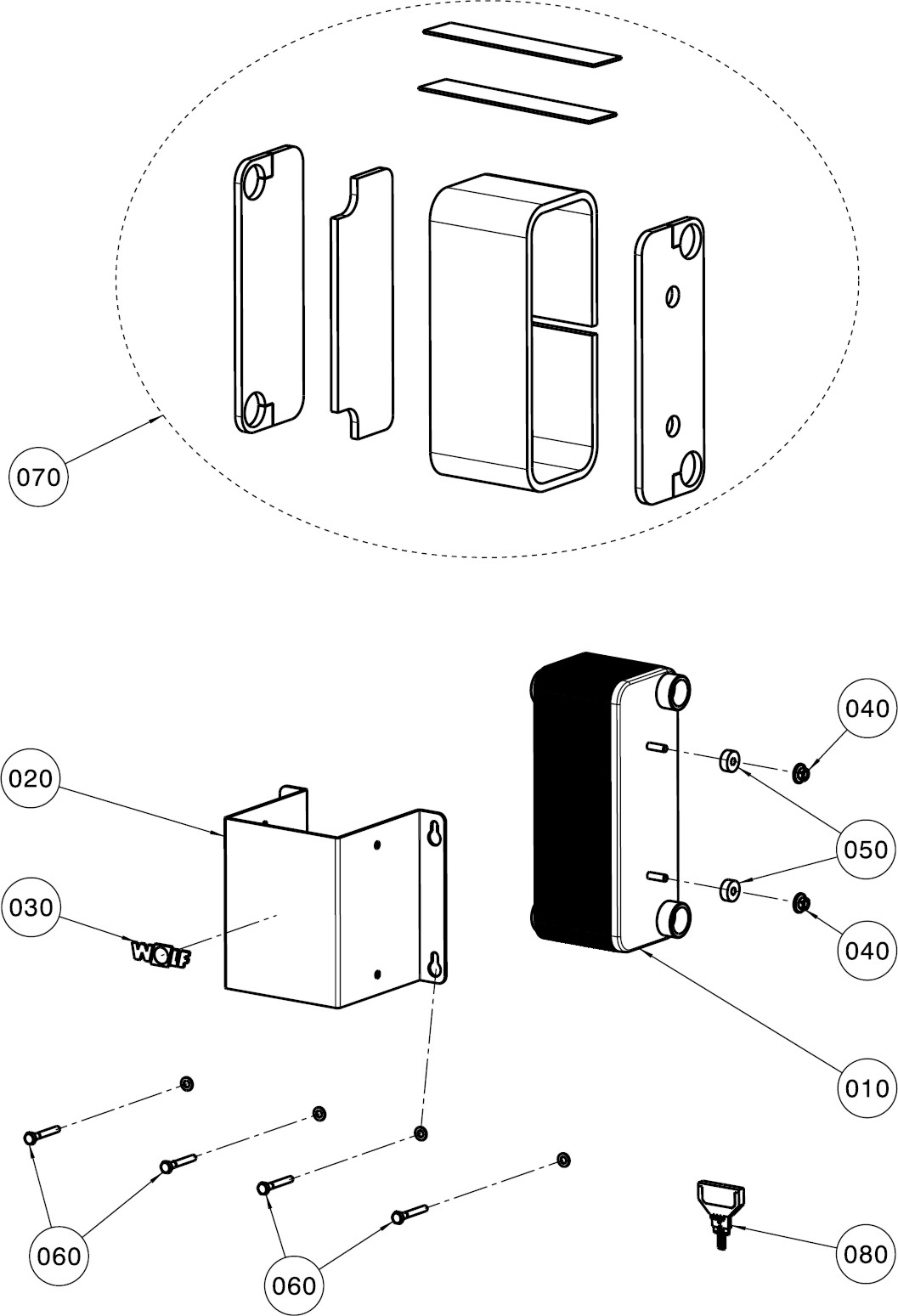 070

040

020

050

030

WOLF

040

010

060

060

080