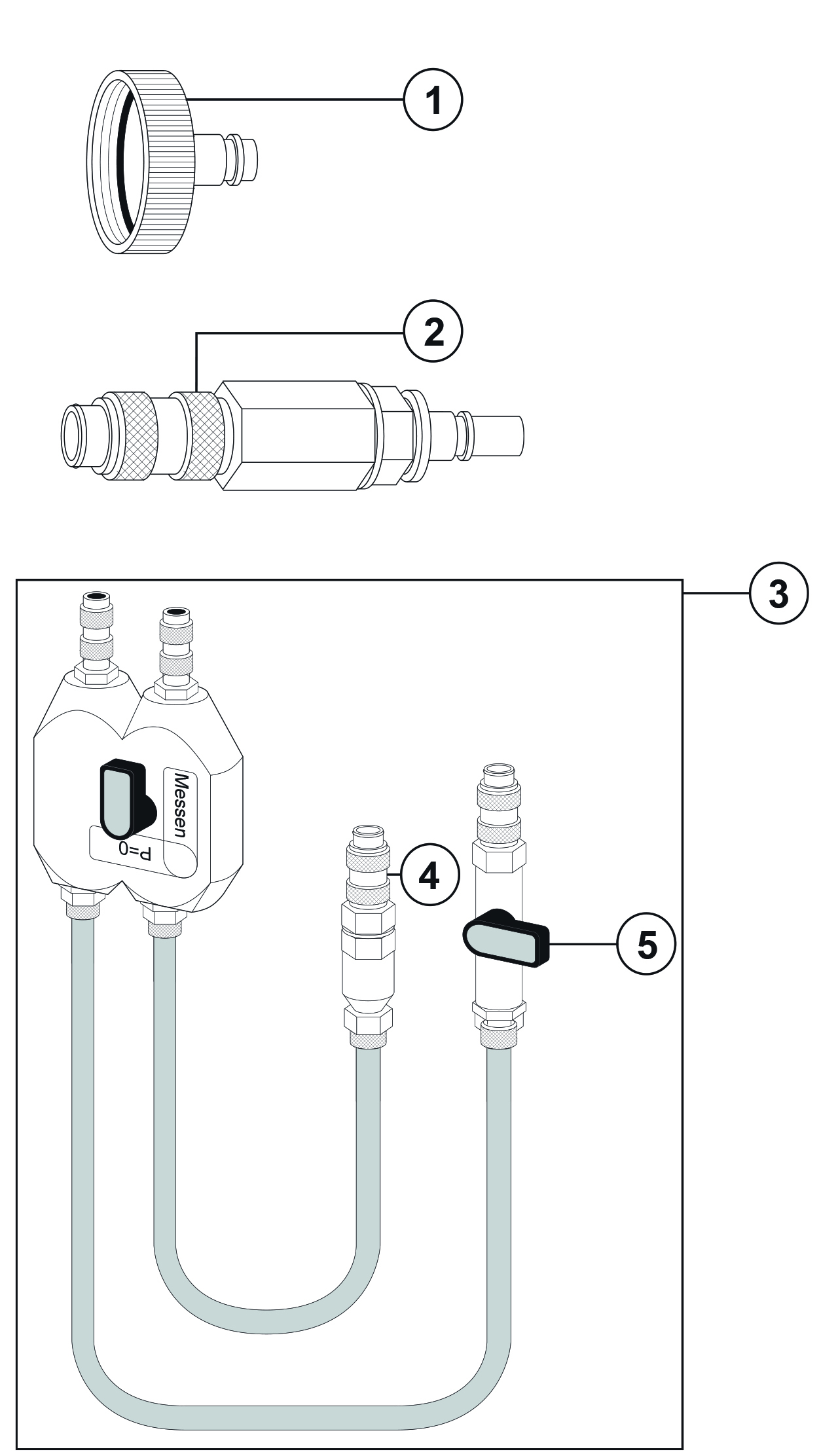 1

2

3

Messen

P=0

4

5