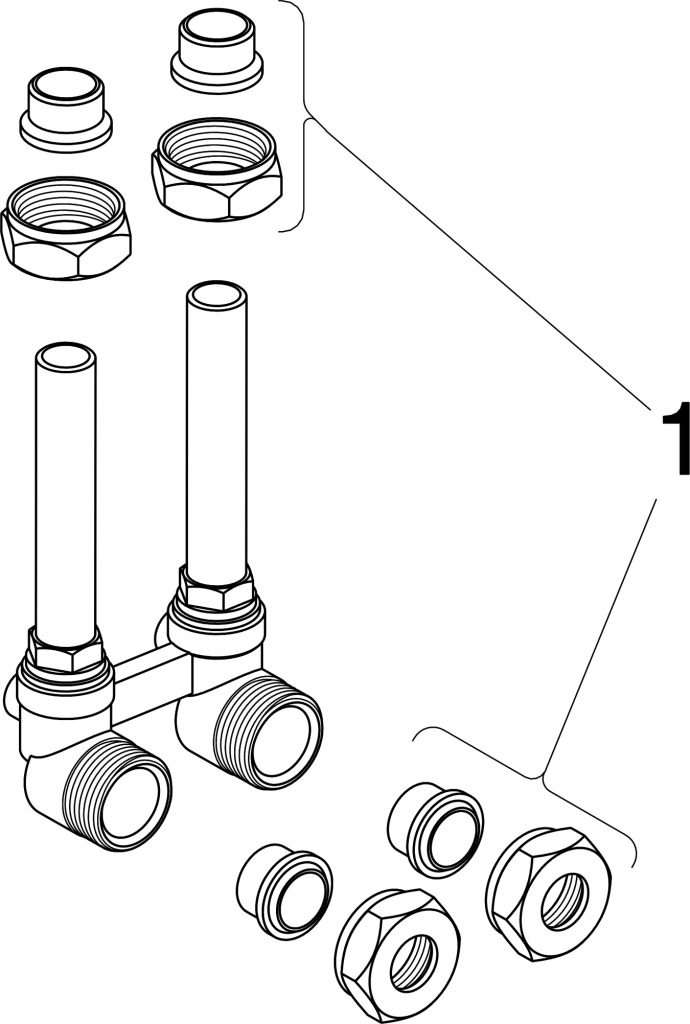 1