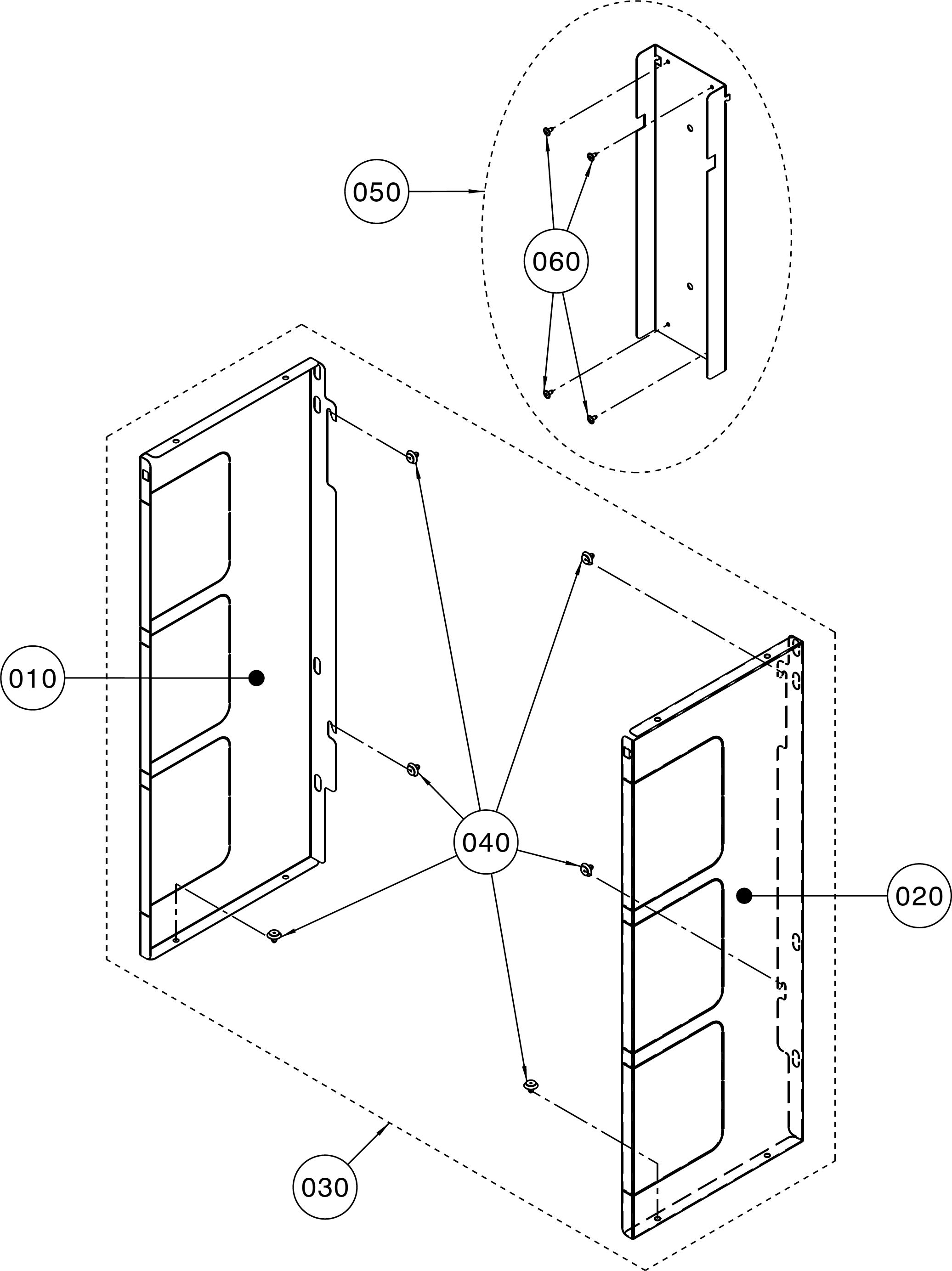 050

060

010

040

020

030