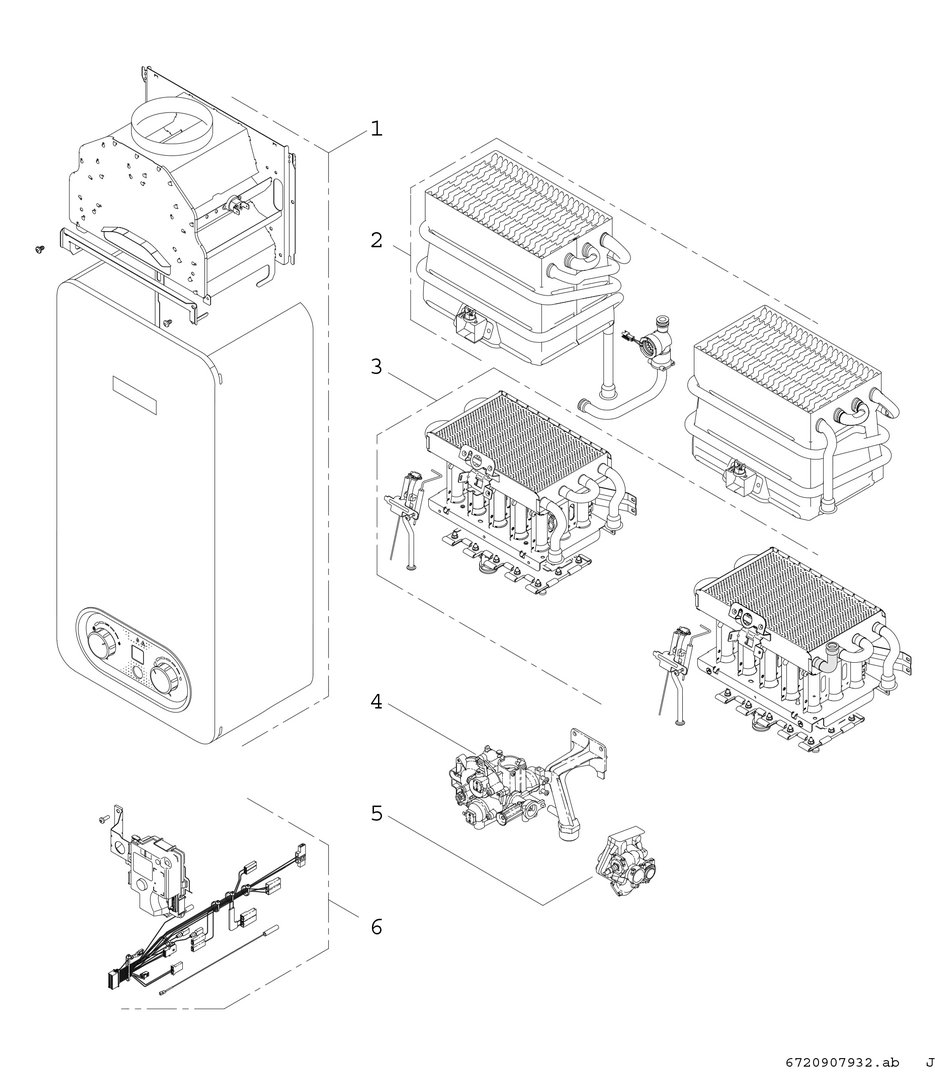 1
2
3
4
5
6
6720907932.ab J