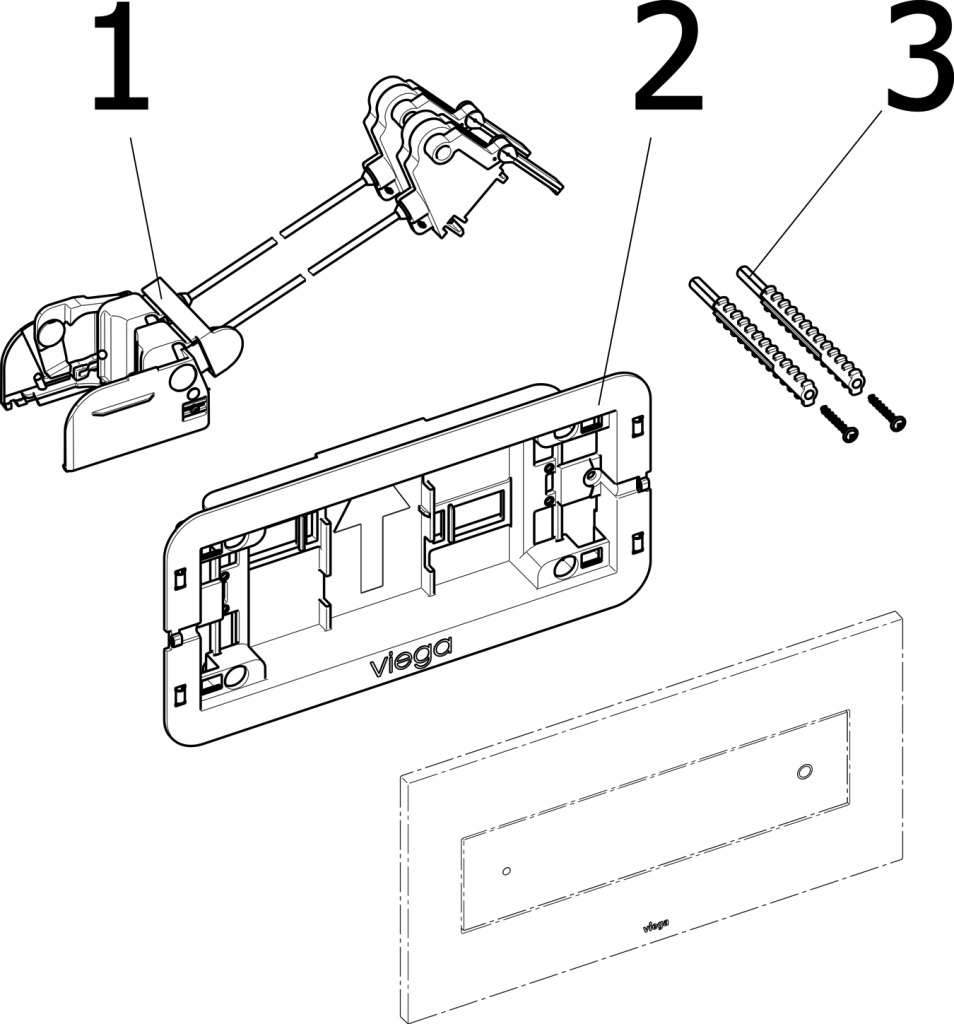 1
2
3
viega
viega