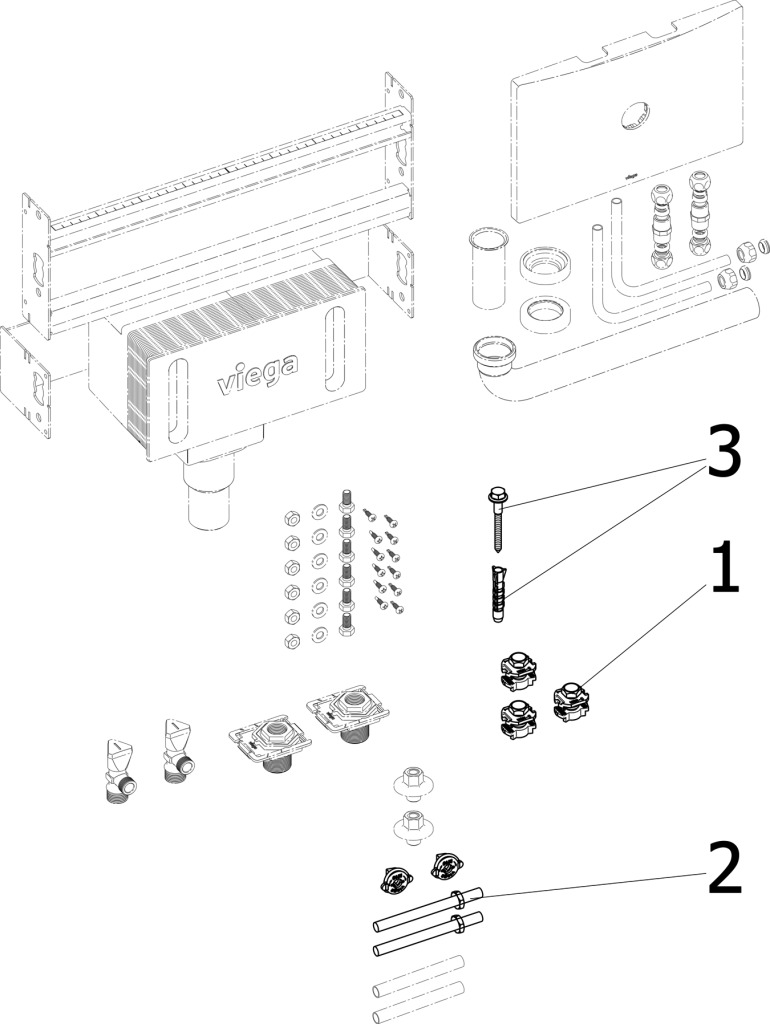 viega

viega

3

1

2