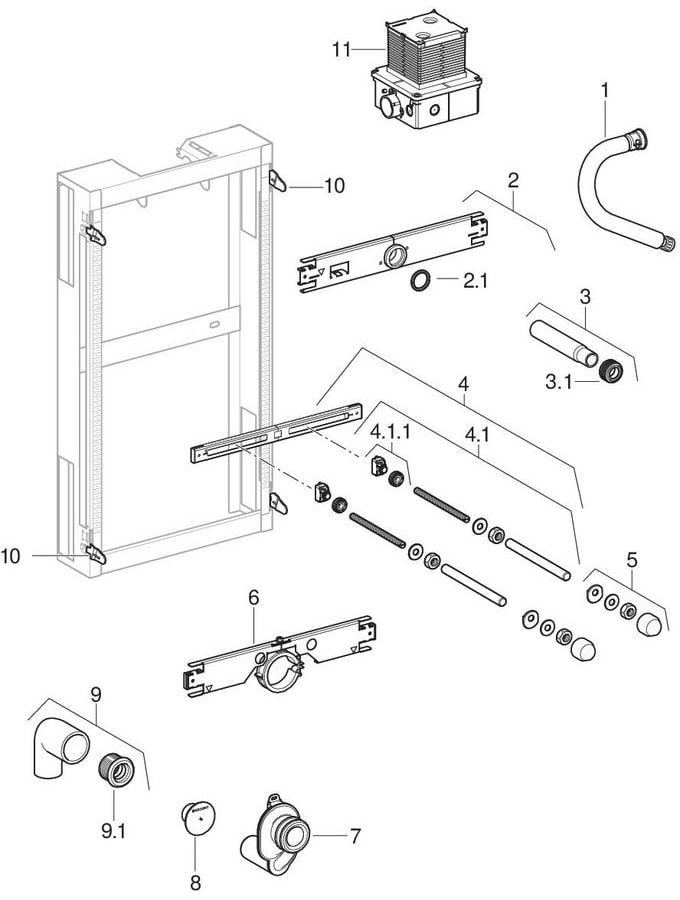 11
1
10
2
2.1
3
3.1
4
4.1.1
4.1
10
5
6
9
9.1
8
7