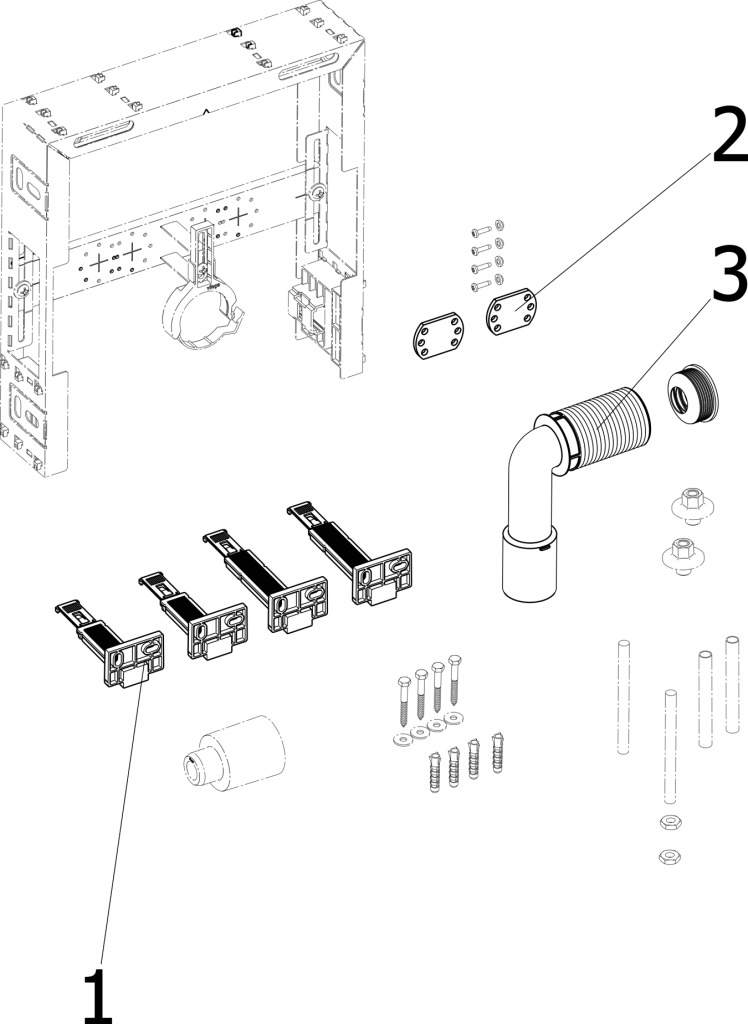 2

3

1