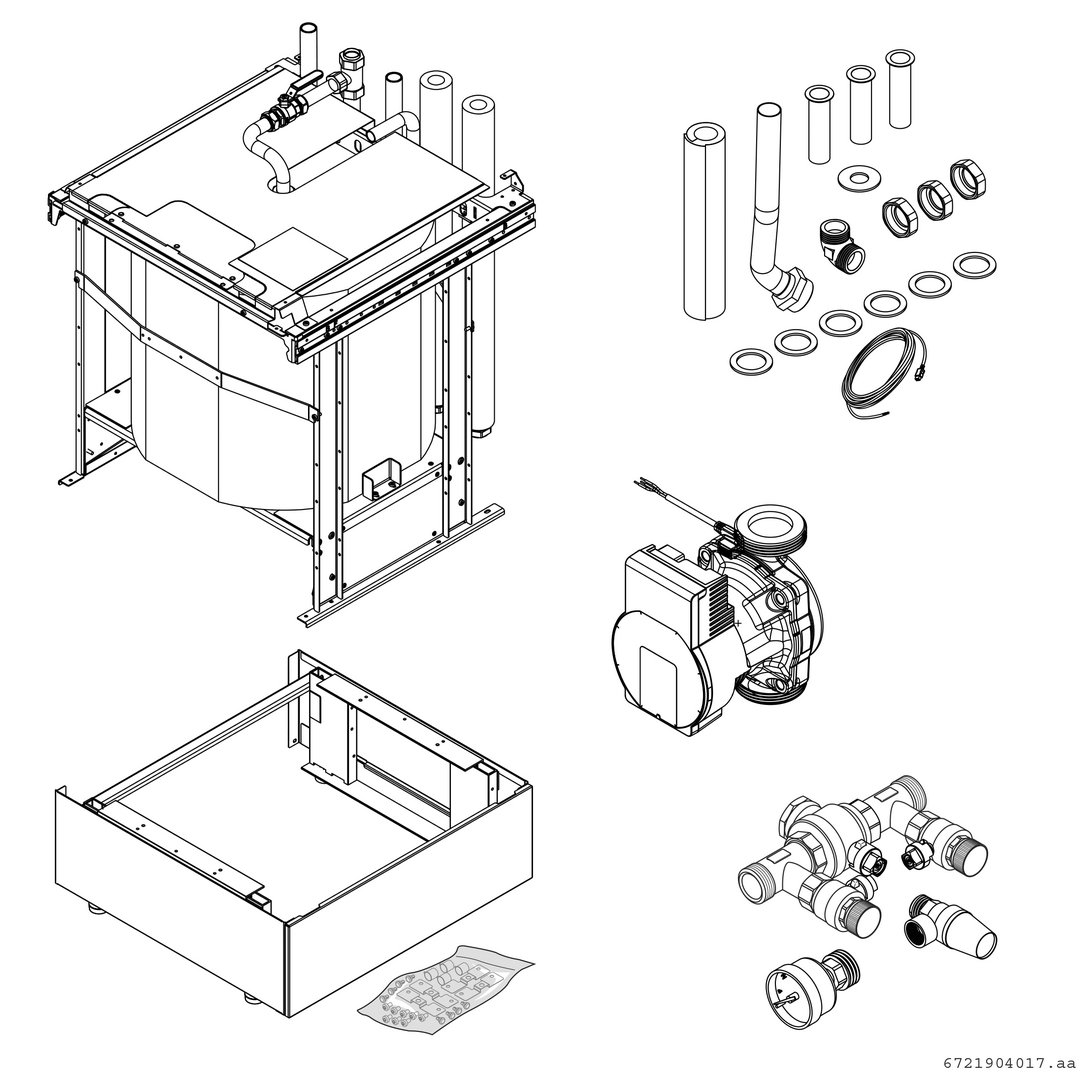 6721904017.aa