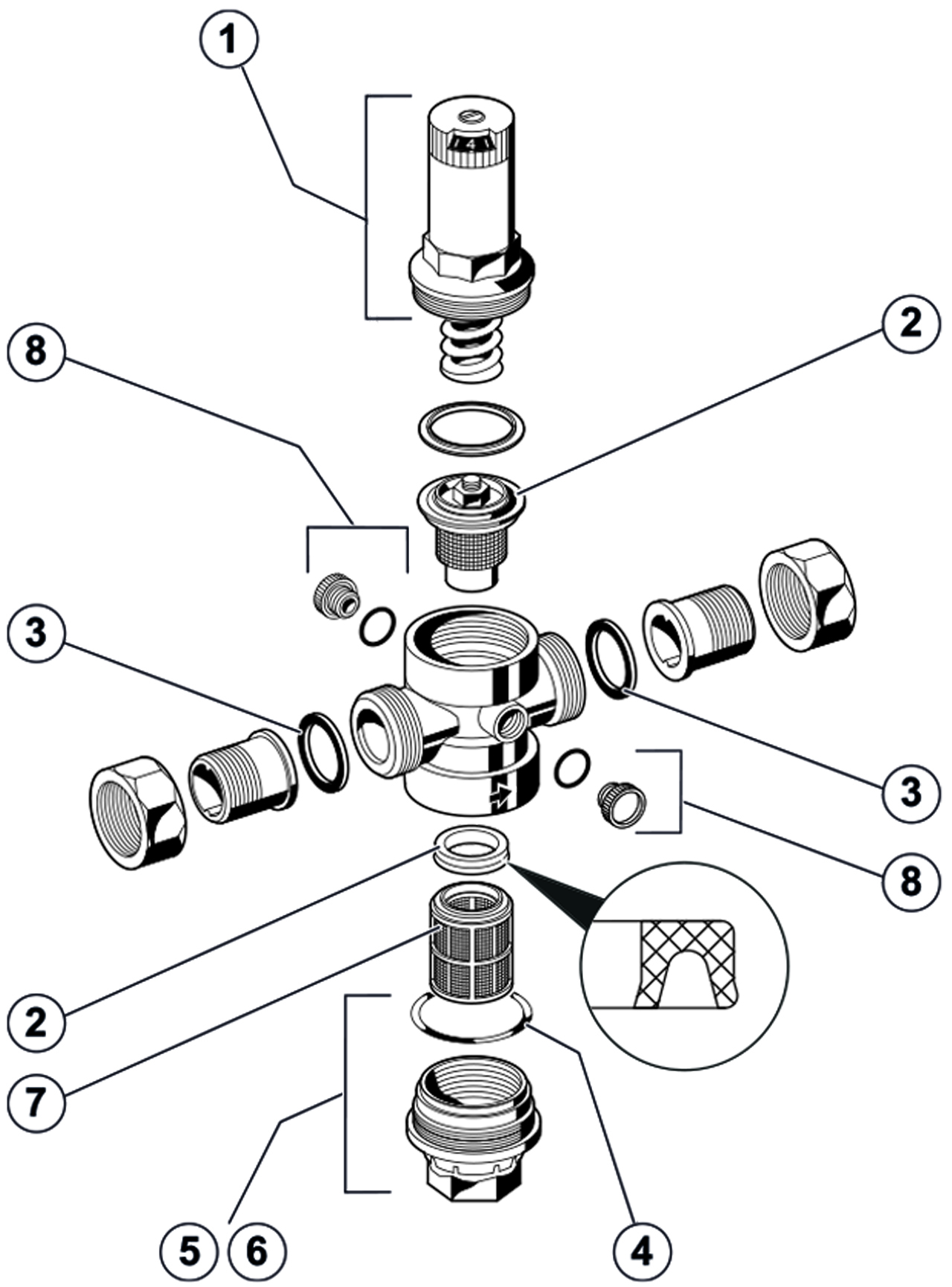 1
4
8
2
3
3
8
2
7
5
6
4