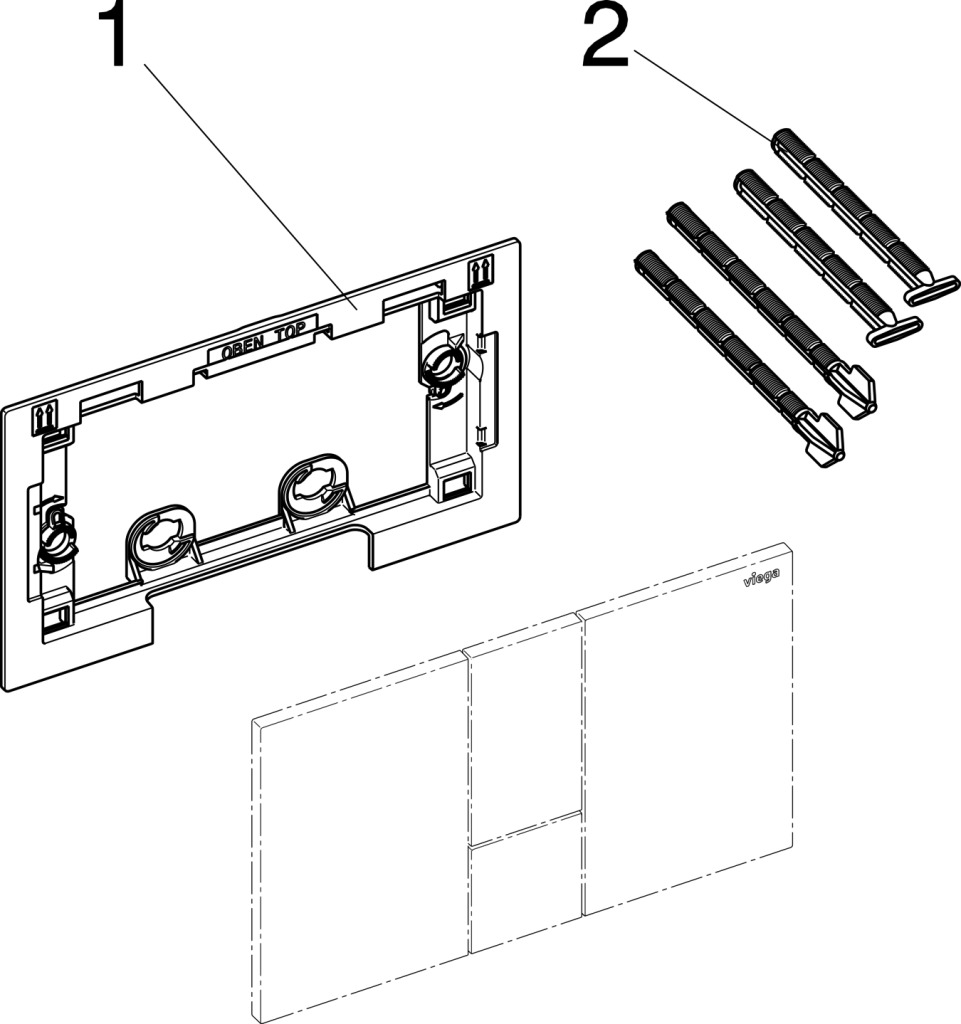 1

2

OBEN TOP

viega