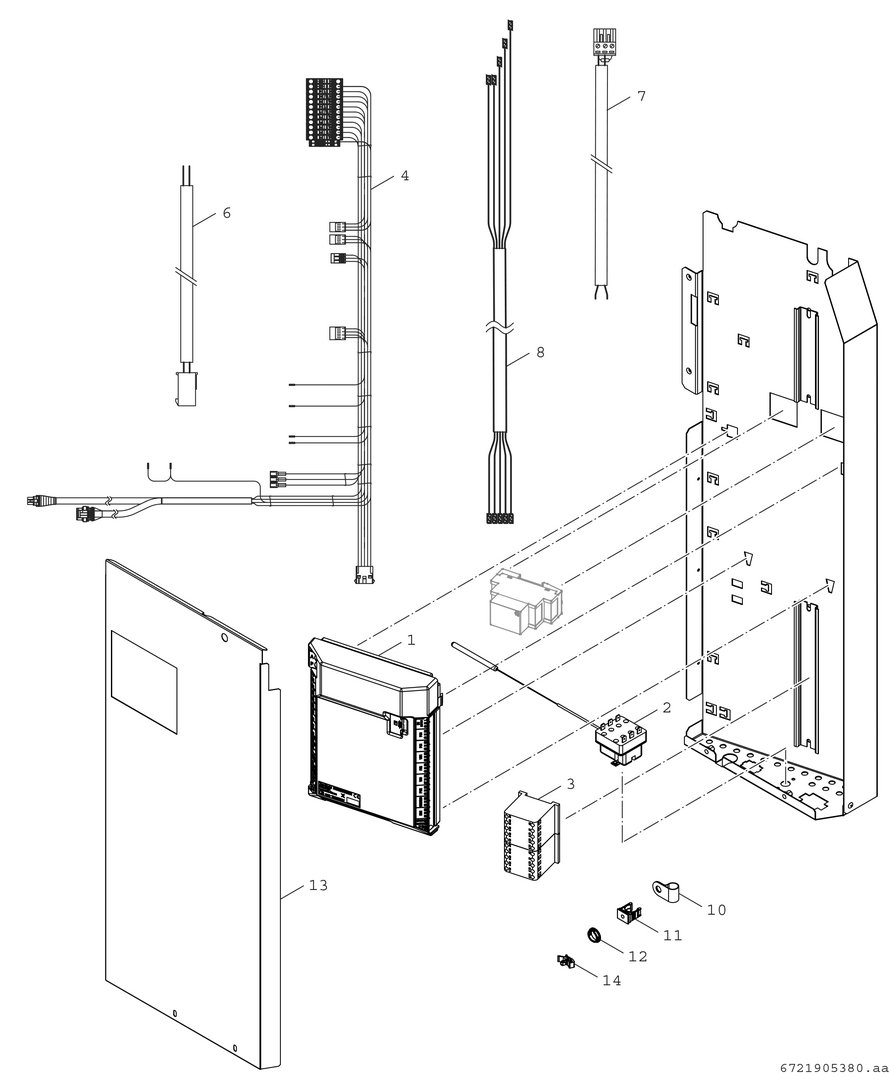 7
4
6
8
1
2
3
13
10
11
12
14
6721905380.aa