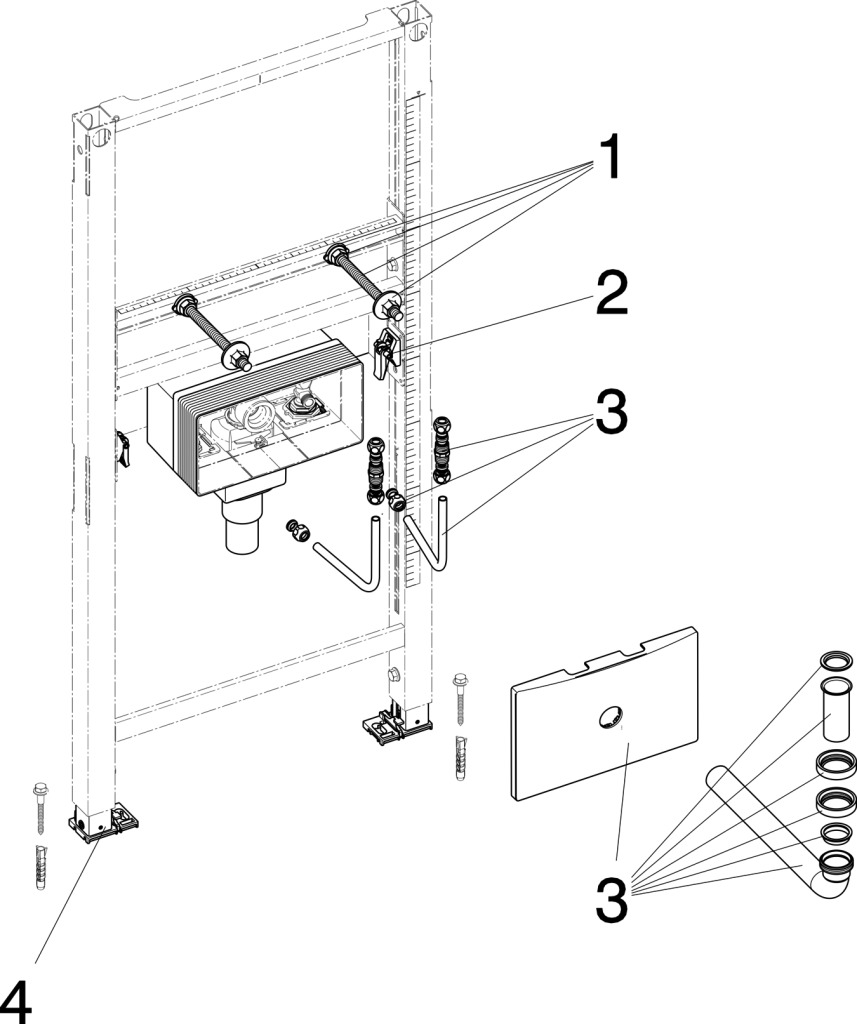 1
2
3
3
4