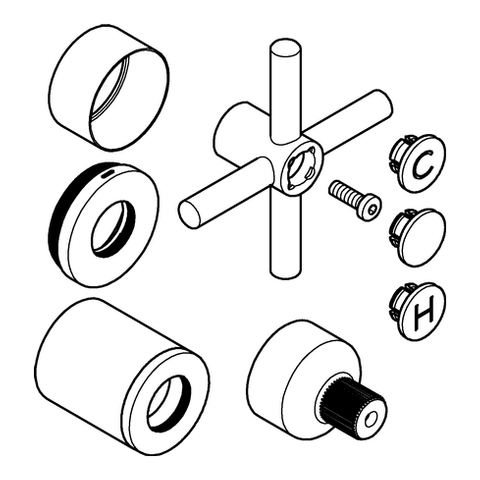 C

H