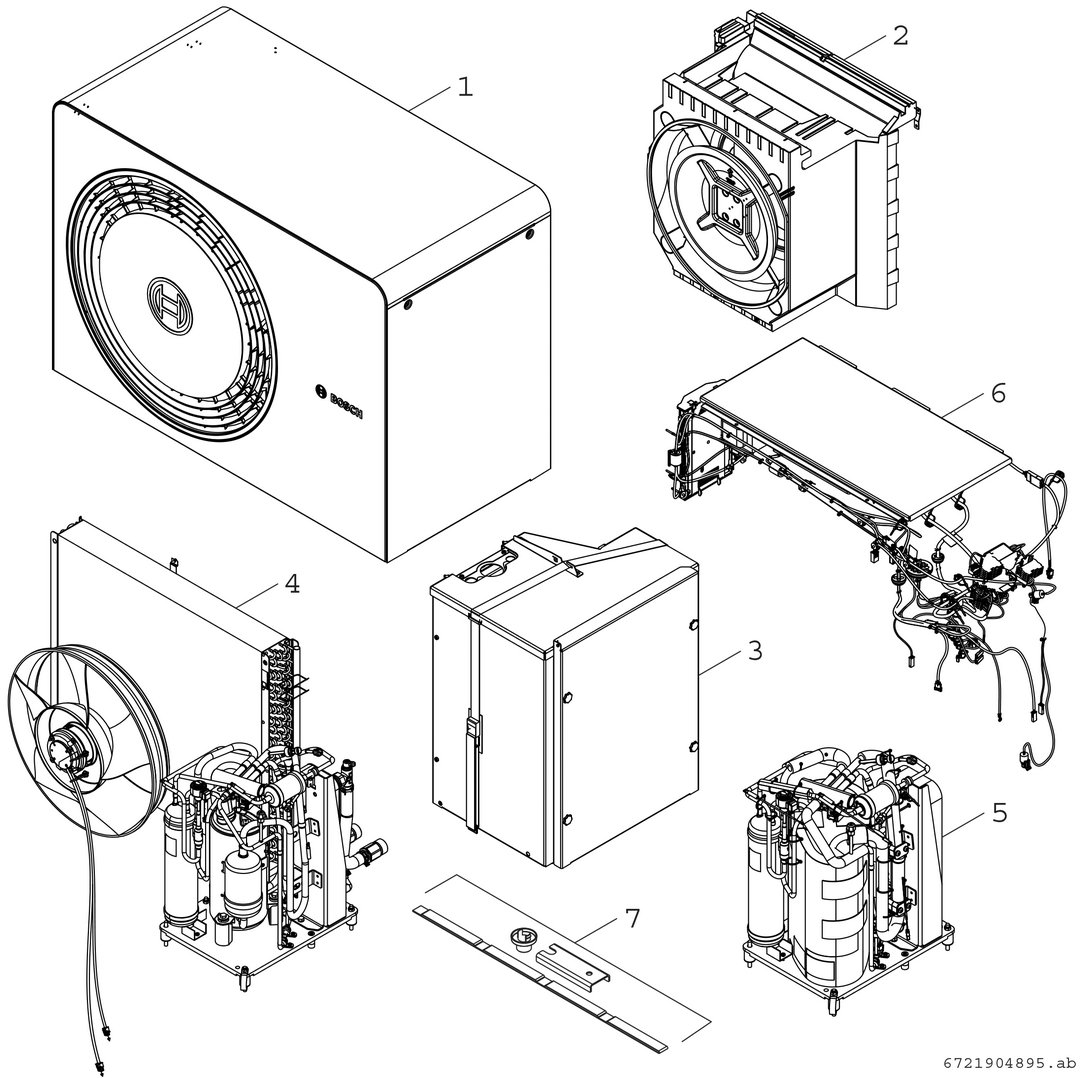 1

2

BOSCH

6

4

3

5

7

6721904895.ab