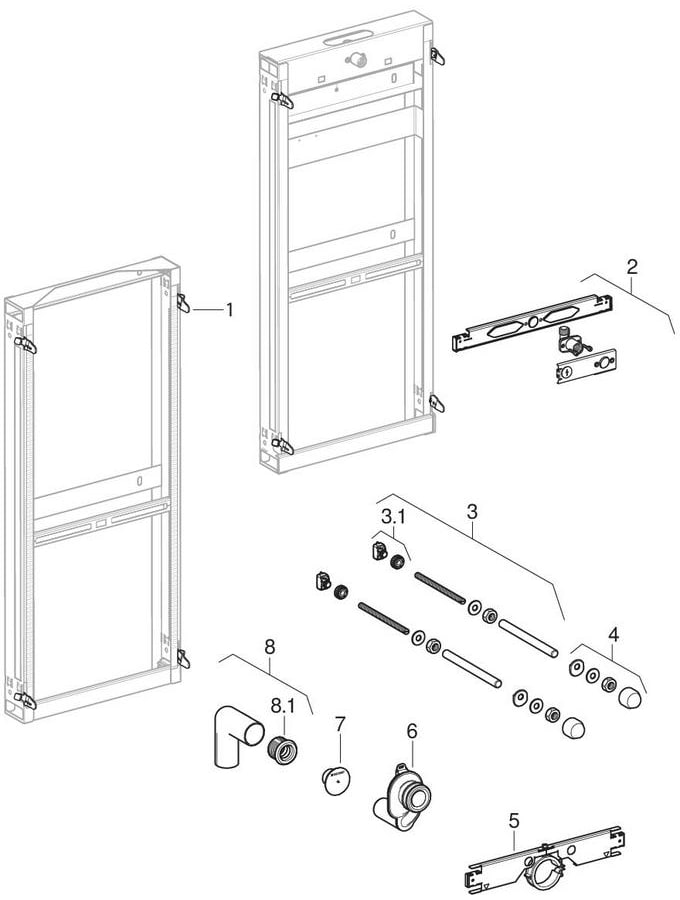 1
2
3.1
3
4
8
8.1
7
6
5