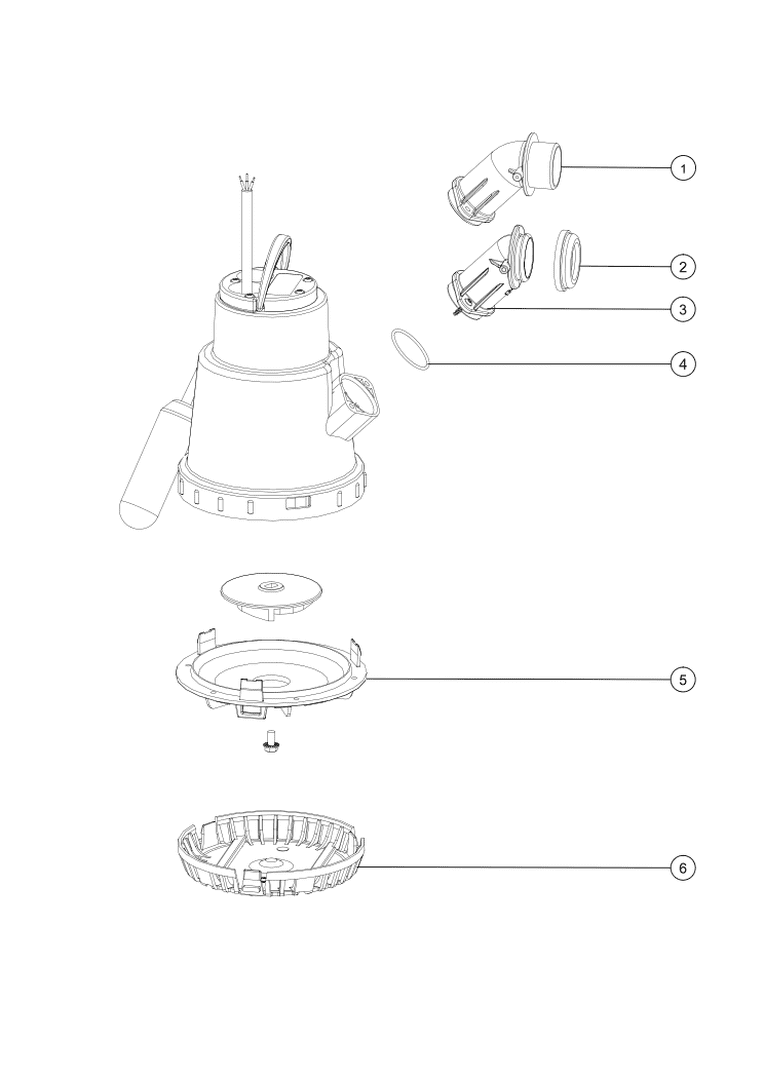 1
2
3
4
5
6