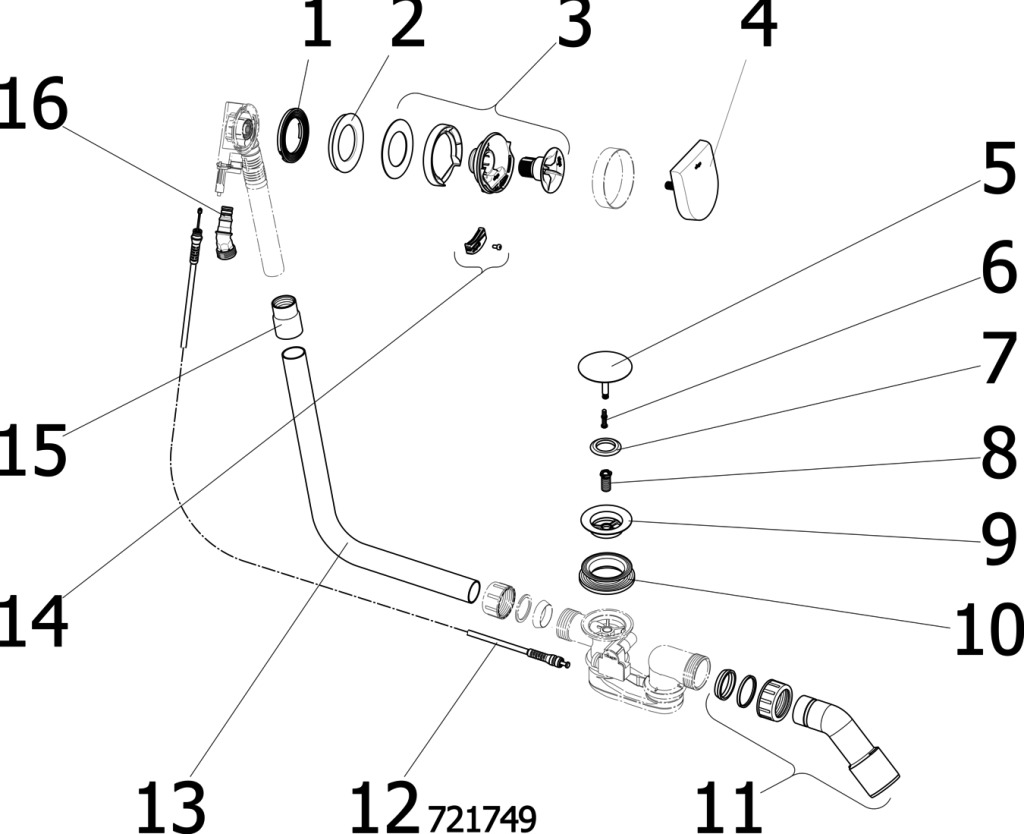 1 2 3 4
16
5
6
7
8
9
10
15
14
13 12 721749 11