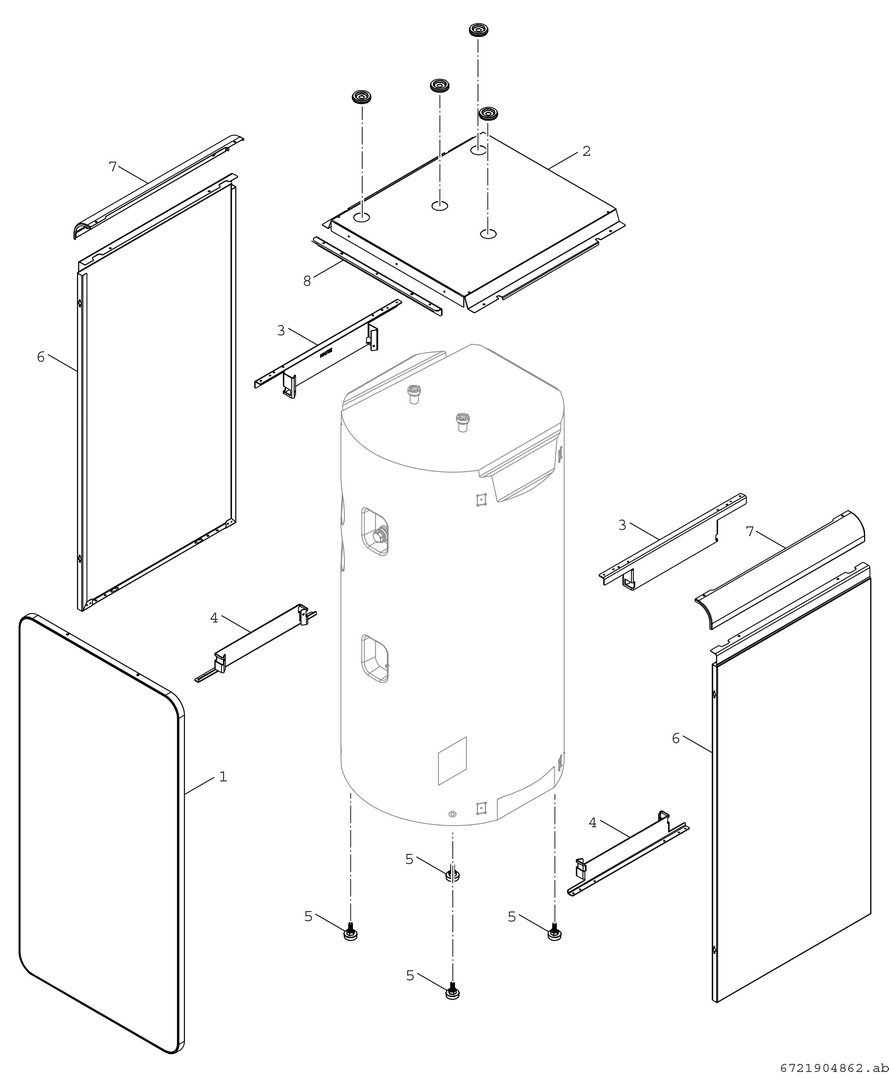 7
2
8
3
6
3
7
4
6
1
4
5
5
5
5
6721904862.ab