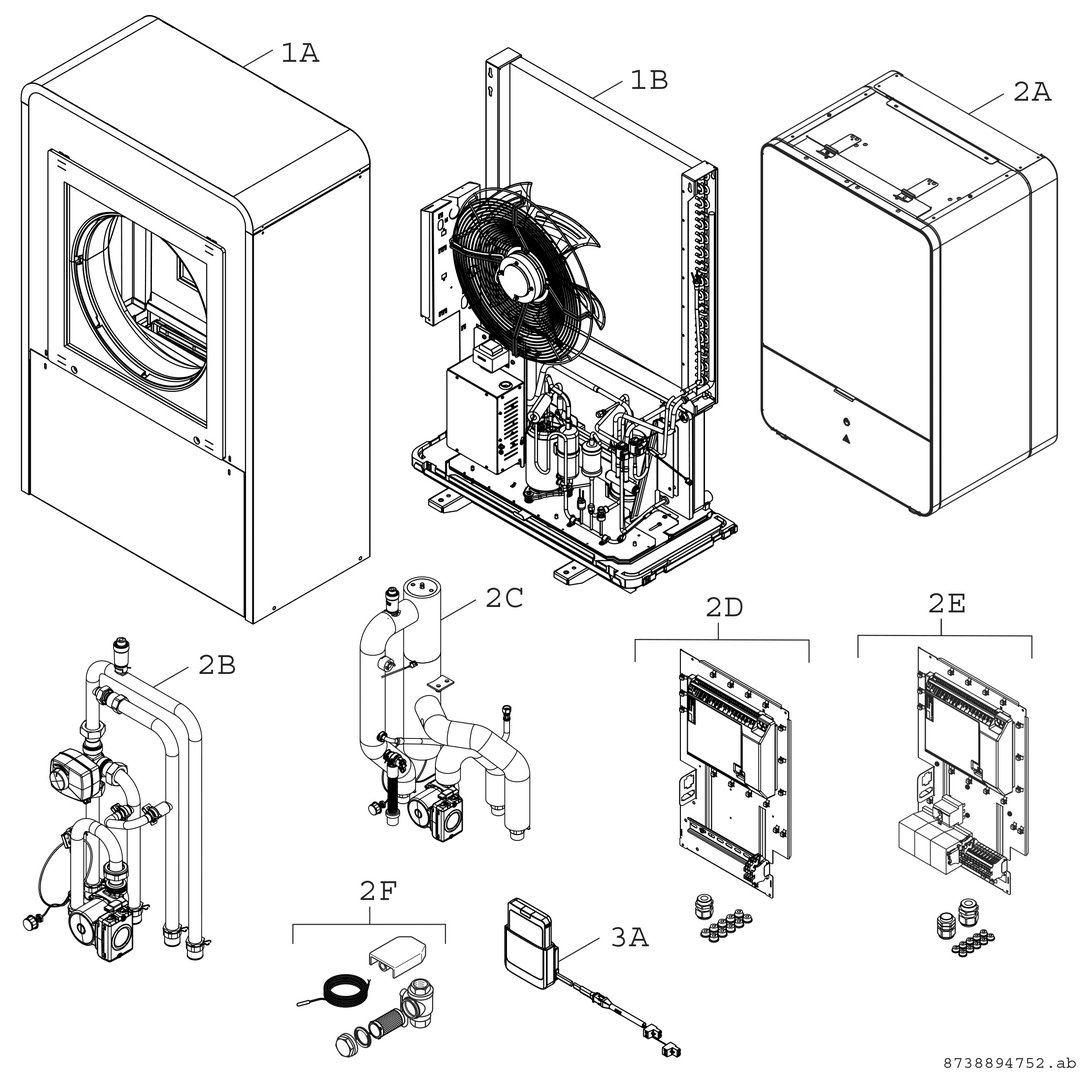 1A
1B
2A
2C
2B
2D
2E
2F
3A
8738894752.ab