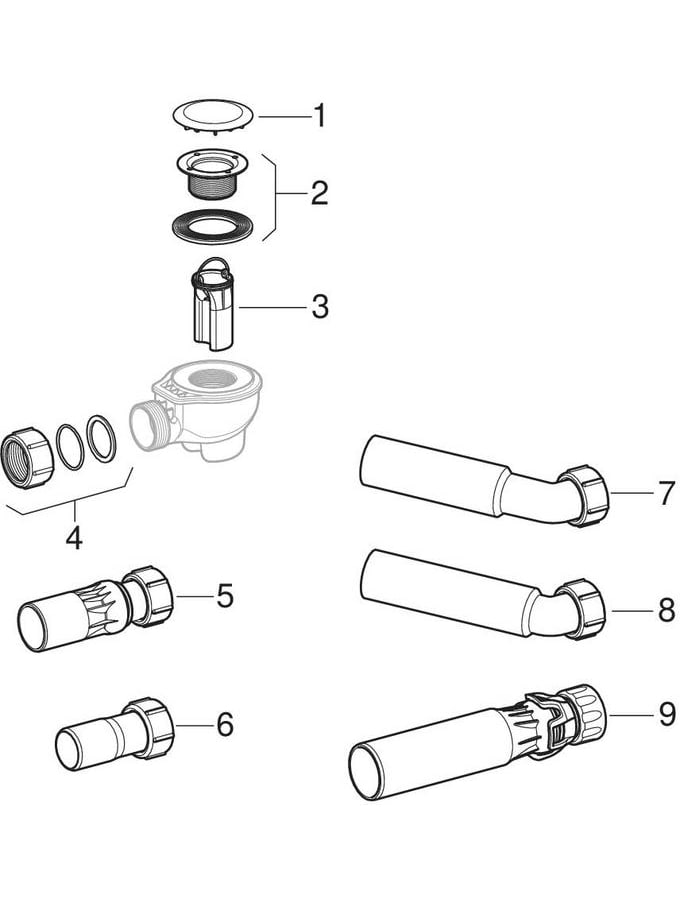 1
2
3
4
5
6
7
8
9